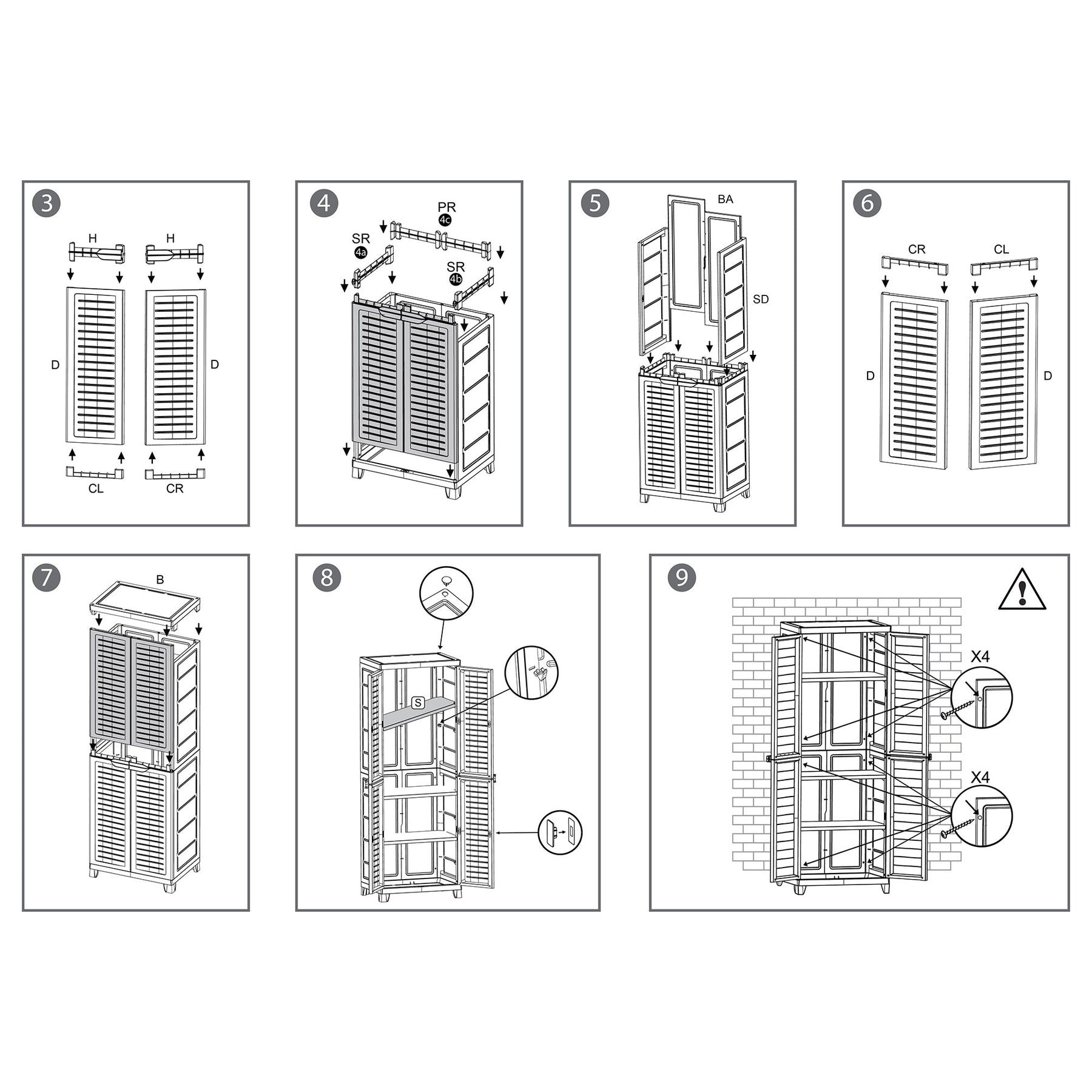 3
H
H
D
D
CL
CR

4
PR
4c
SR
4a
SR
4b

5
BA
SD

6
CR
CL
D
D

7
B

8
S

9
X4
X4