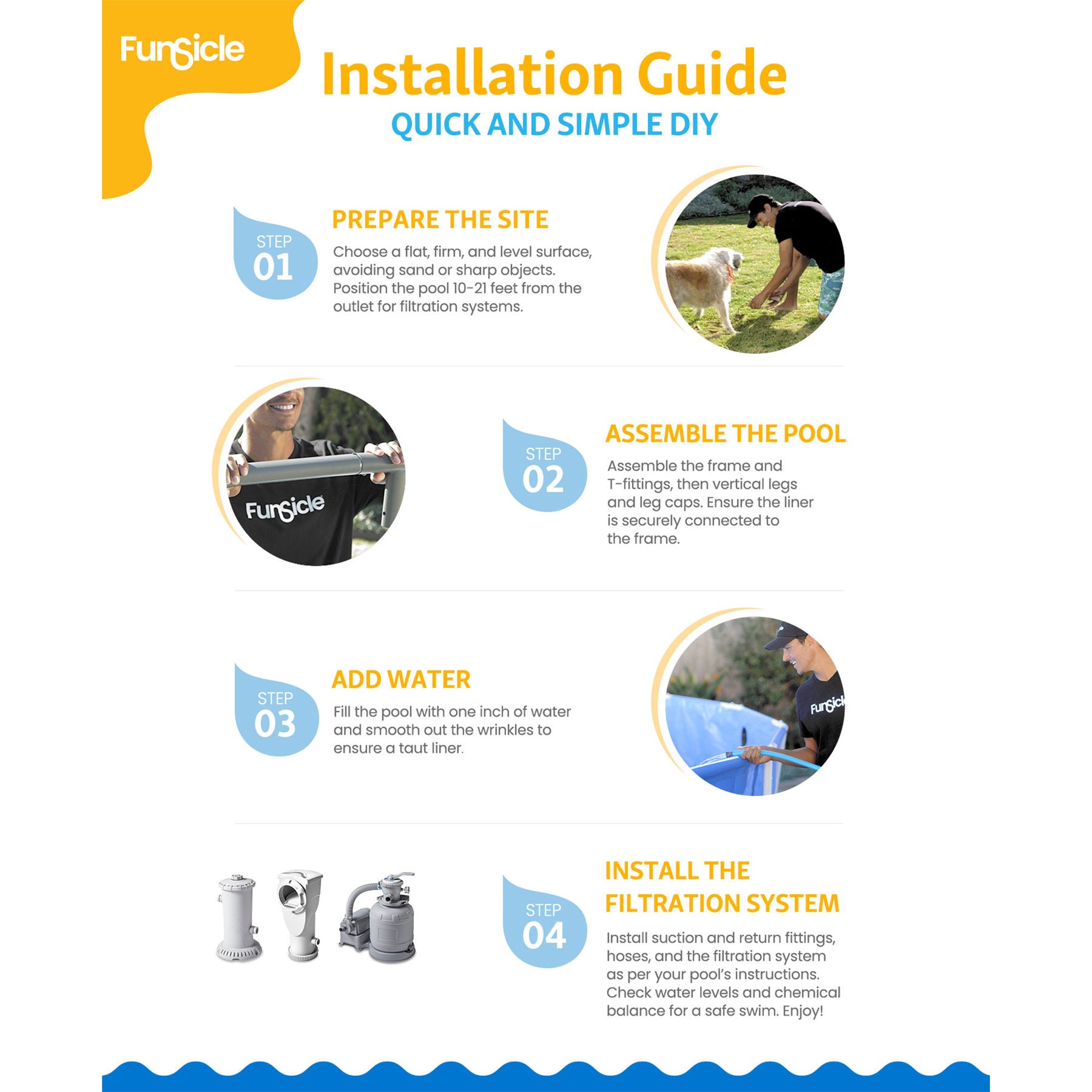 Funsicle

Installation Guide

QUICK AND SIMPLE DIY

STEP 01

PREPARE THE SITE

Choose a flat, firm, and level surface, avoiding sand or sharp objects. Position the pool 10-21 feet from the outlet for filtration systems.

Funsicle

STEP 02

ASSEMBLE THE POOL

Assemble the frame and T-fittings, then vertical legs and leg caps. Ensure the liner is securely connected to the frame.

STEP 03

ADD WATER

Fill the pool with one inch of water and smooth out the wrinkles to ensure a taut liner.

Funsicle

STEP 04

INSTALL THE FILTRATION SYSTEM

Install suction and return fittings, hoses, and the filtration system as per your pool's instructions. Check water levels and chemical balance for a safe swim. Enjoy!