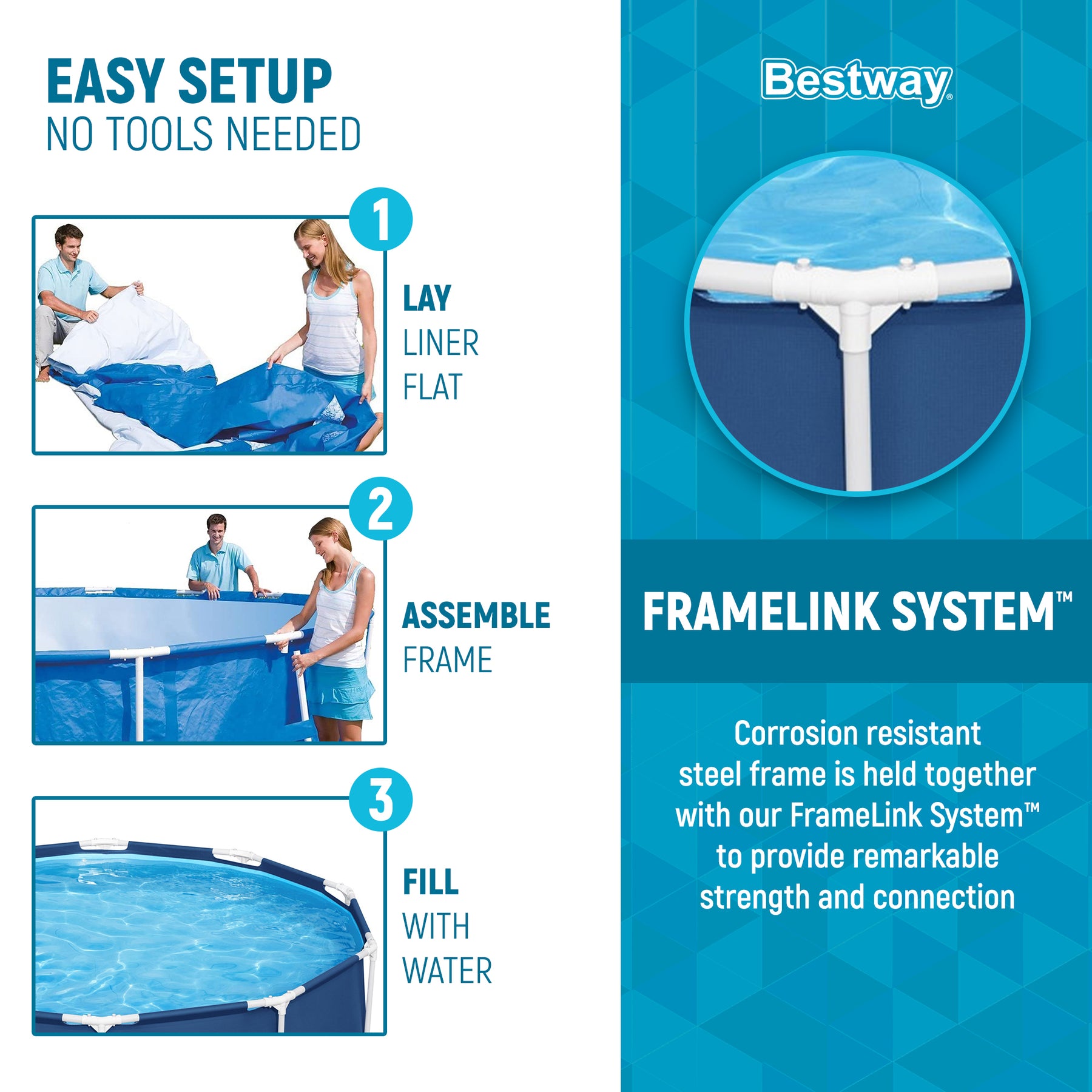 EASY SETUP
NO TOOLS NEEDED

1
LAY
LINER
FLAT

2
ASSEMBLE
FRAME

3
FILL
WITH
WATER

Bestway®

FRAMELINK SYSTEM™

Corrosion resistant steel frame is held together with our FrameLink System™ to provide remarkable strength and connection