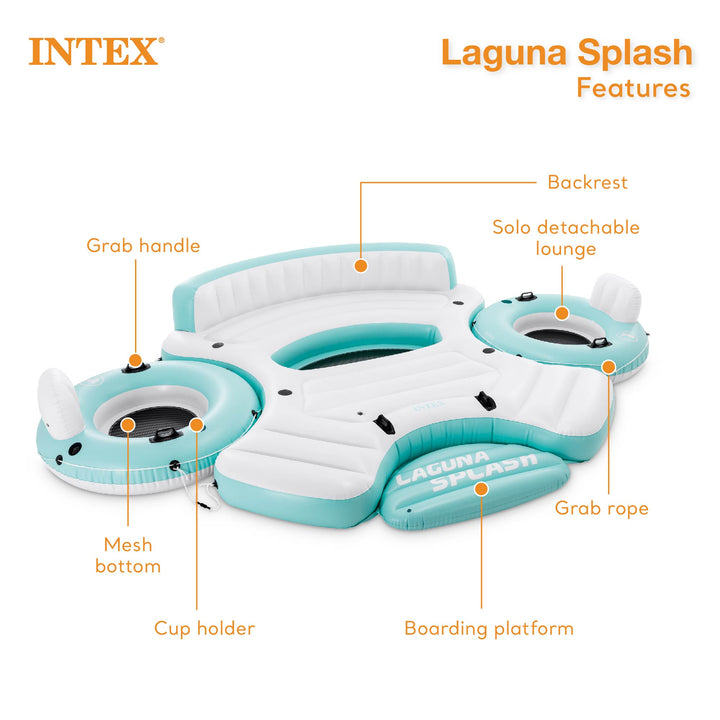 INTEX®

Laguna Splash
Features

Backrest

Solo detachable lounge

Grab handle

INTEX

LAGUNA SPLASH

Grab rope

Mesh bottom

Cup holder

Boarding platform