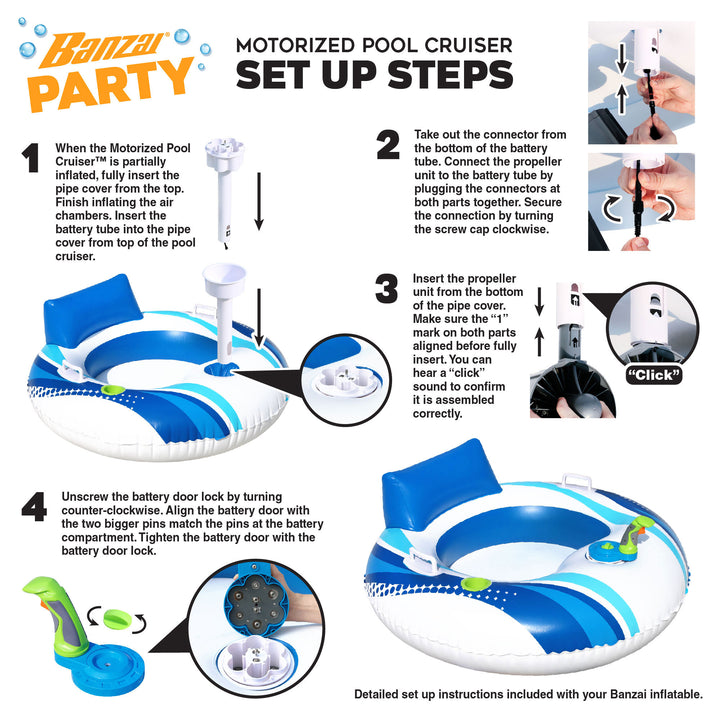 Banzai® PARTY

MOTORIZED POOL CRUISER
SET UP STEPS

1 When the Motorized Pool Cruiser™ is partially inflated, fully insert the pipe cover from the top. Finish inflating the air chambers. Insert the battery tube into the pipe cover from top of the pool cruiser.

2 Take out the connector from the bottom of the battery tube. Connect the propeller unit to the battery tube by plugging the connectors at both parts together. Secure the connection by turning the screw cap clockwise.

3 Insert the propeller unit from the bottom of the pipe cover. Make sure the "1" mark on both parts aligned before fully insert. You can hear a "click" sound to confirm it is assembled correctly.

"Click"

4 Unscrew the battery door lock by turning counter-clockwise. Align the battery door with the two bigger pins match the pins at the battery compartment. Tighten the battery door with the battery door lock.

Detailed set up instructions included with your Banzai inflatable.