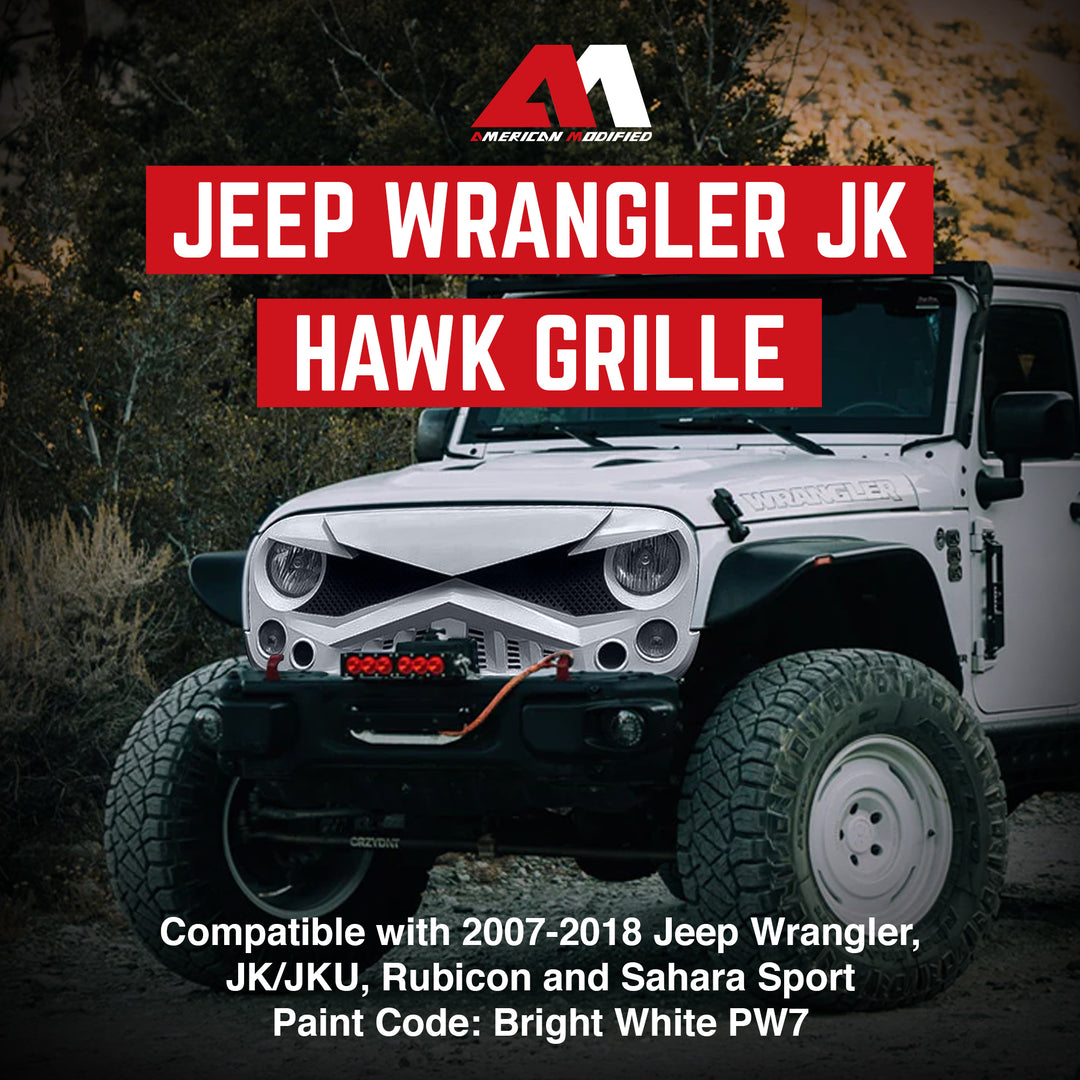 AMERICAN MODIFIED

JEEP WRANGLER JK
HAWK GRILLE

WRANGLER

CRZYDNT

Compatible with 2007-2018 Jeep Wrangler, JK/JKU, Rubicon and Sahara Sport
Paint Code: Bright White PW7