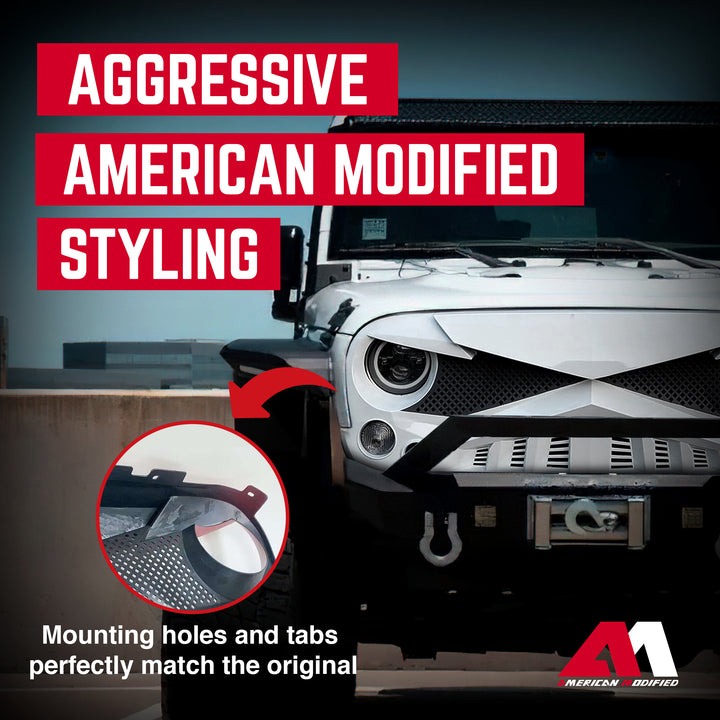 AGGRESSIVE AMERICAN MODIFIED STYLING

Mounting holes and tabs perfectly match the original

AMERICAN MODIFIED