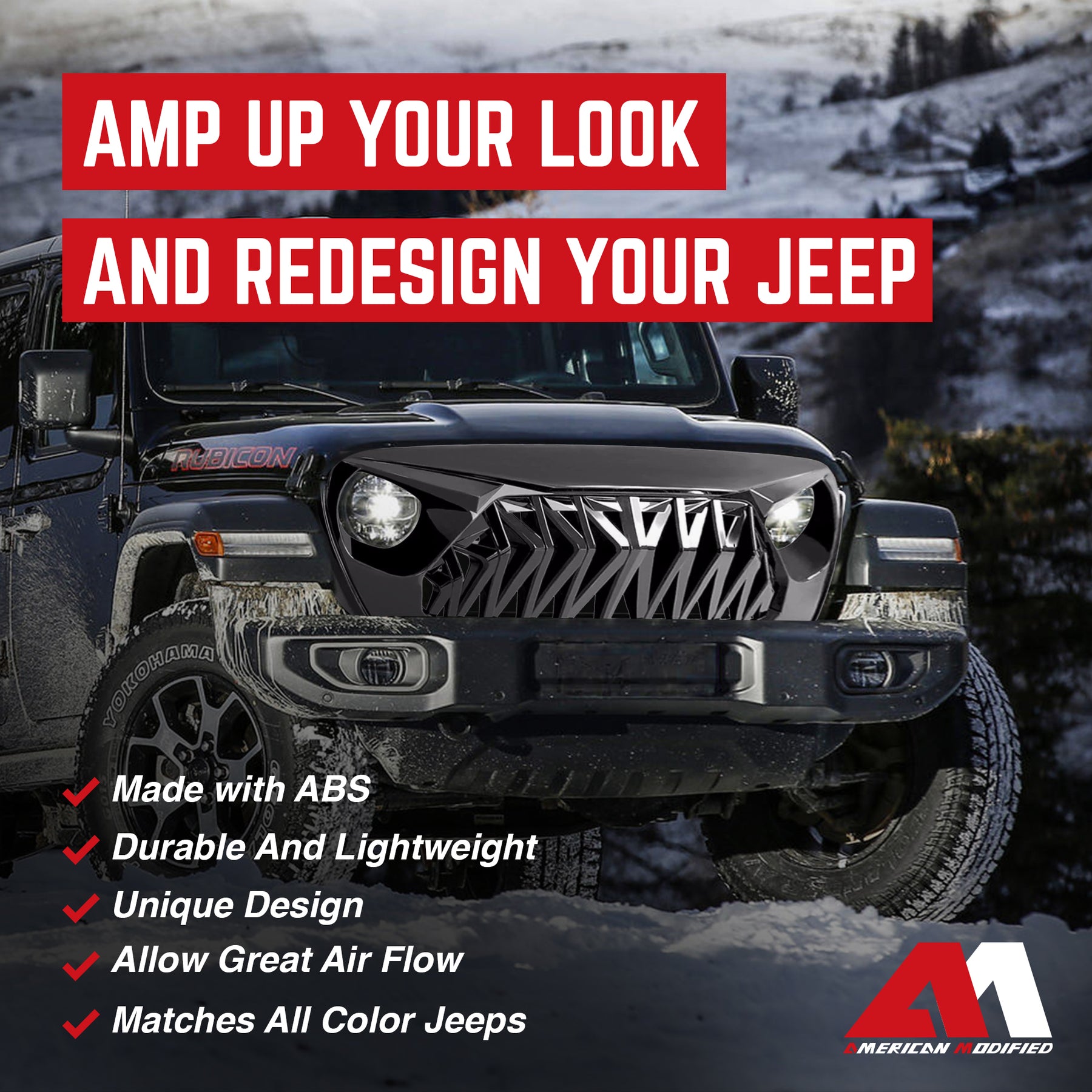 AMP UP YOUR LOOK

AND REDESIGN YOUR JEEP

RUBICON

YOKOHAMA

Made with ABS

Durable And Lightweight

Unique Design

Allow Great Air Flow

Matches All Color Jeeps

AMERICAN MODIFIED