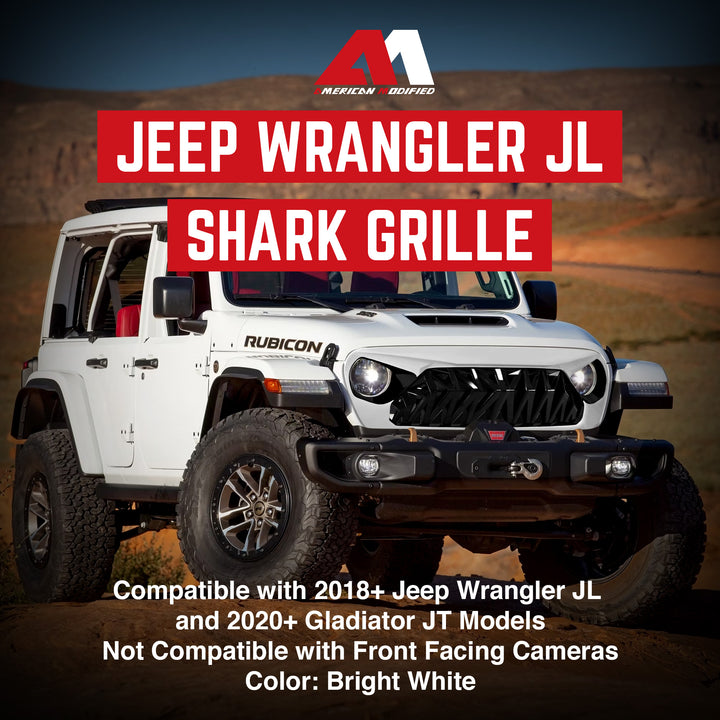 AMERICAN MODIFIED

JEEP WRANGLER JL
SHARK GRILLE

RUBICON

Compatible with 2018+ Jeep Wrangler JL and 2020+ Gladiator JT Models
Not Compatible with Front Facing Cameras
Color: Bright White