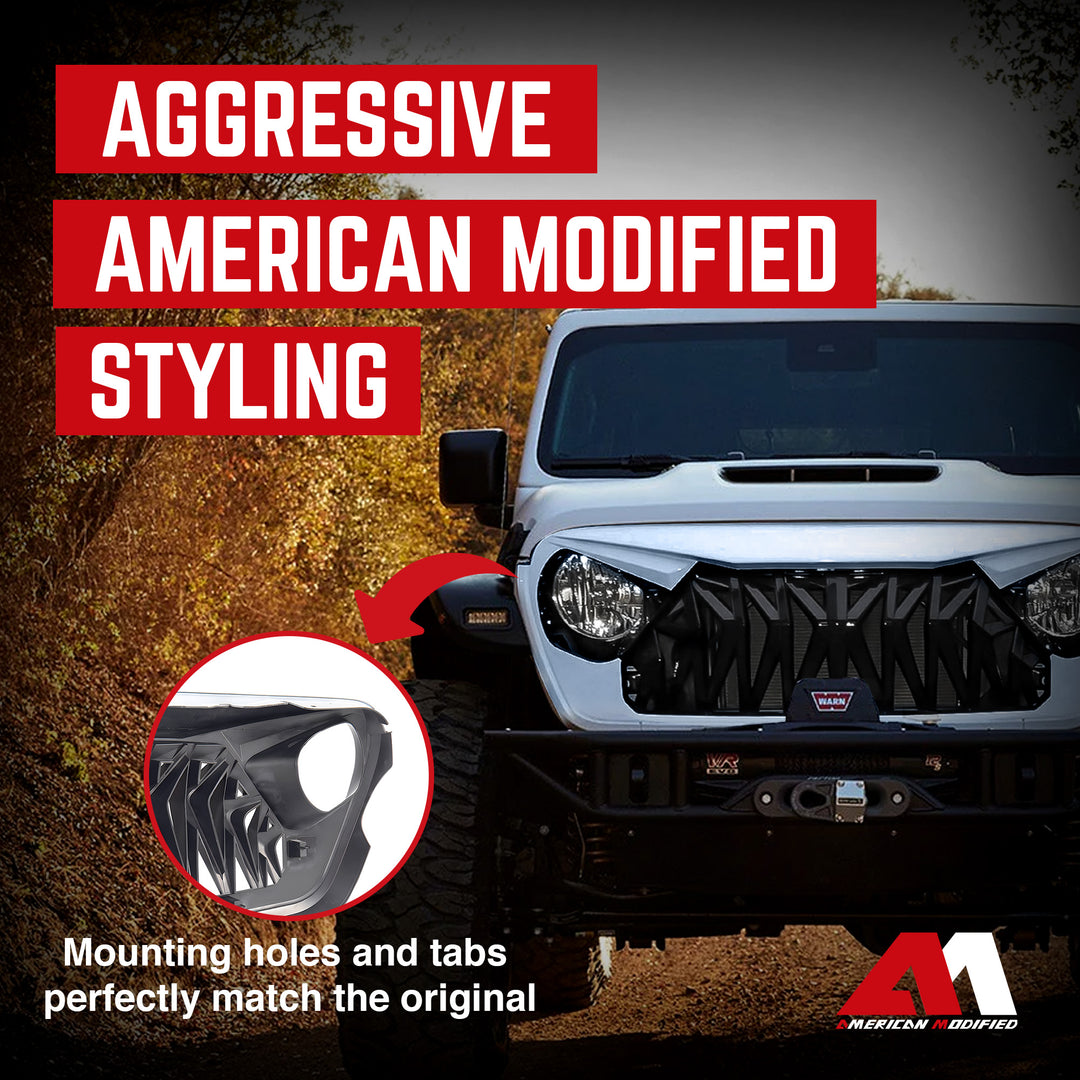 AGGRESSIVE
AMERICAN MODIFIED
STYLING

WARN

Mounting holes and tabs perfectly match the original

AMERICAN MODIFIED