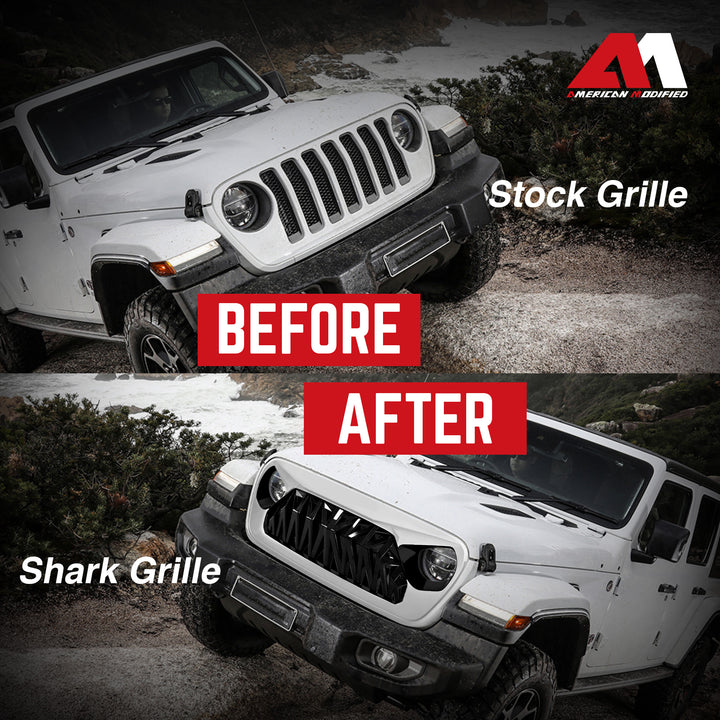 AM
AMERICAN MODIFIED

Stock Grille

BEFORE

AFTER

Shark Grille