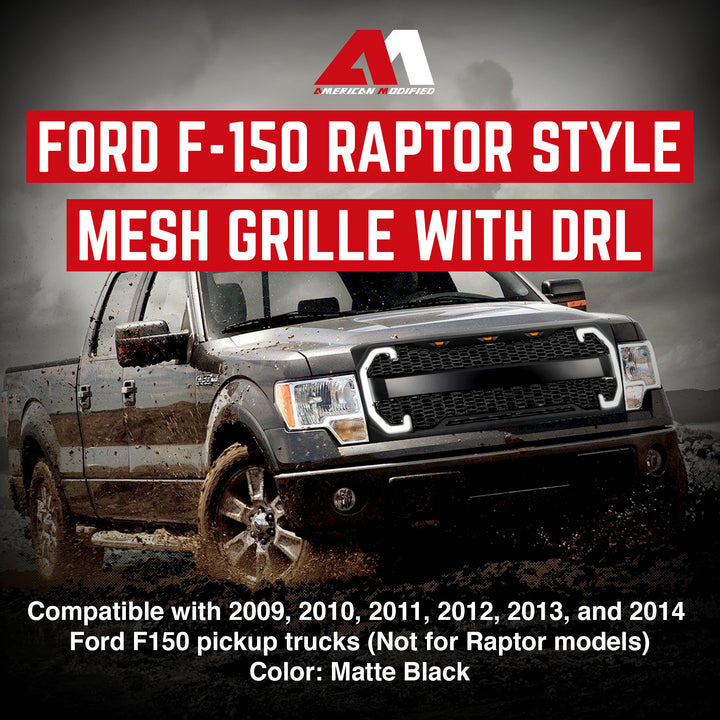 AMERICAN MODIFIED

FORD F-150 RAPTOR STYLE
MESH GRILLE WITH DRL

Compatible with 2009, 2010, 2011, 2012, 2013, and 2014 Ford F150 pickup trucks (Not for Raptor models)
Color: Matte Black