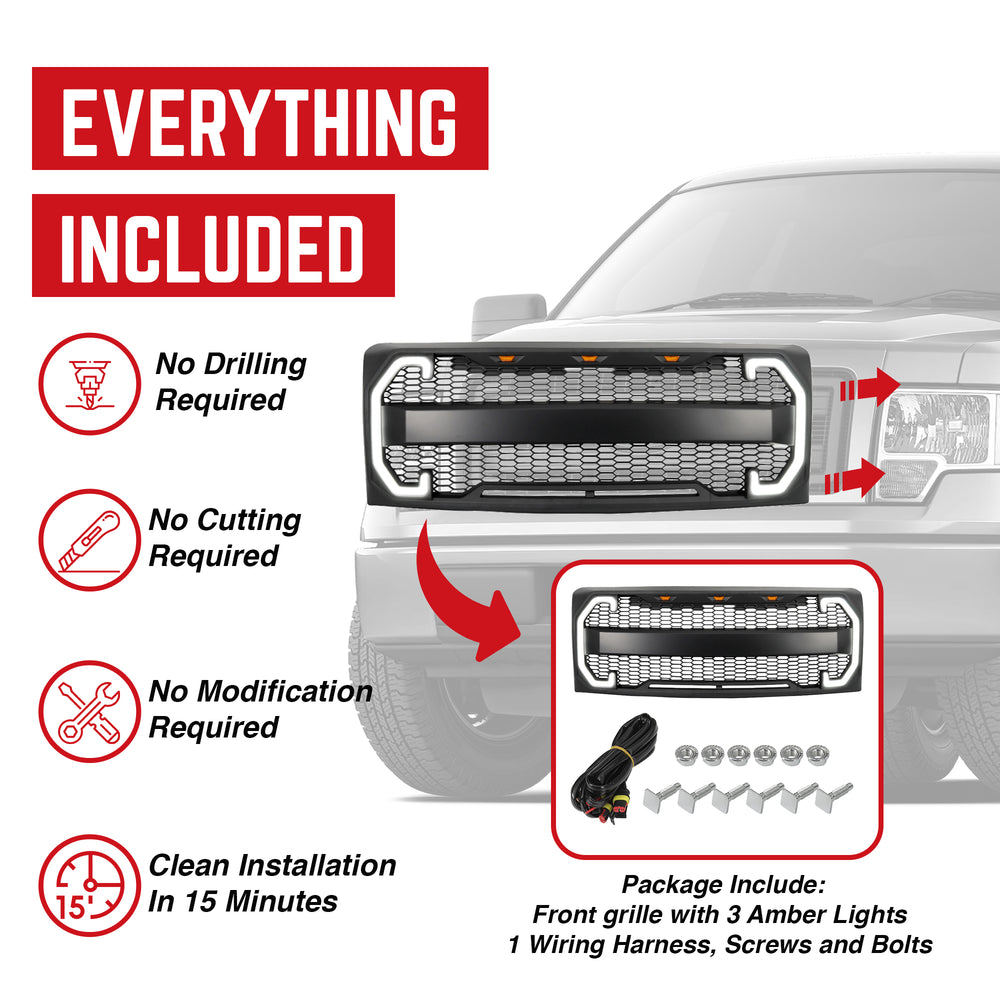 EVERYTHING

INCLUDED

No Drilling Required

No Cutting Required

No Modification Required

15'

Clean Installation In 15 Minutes

Package Include:
Front grille with 3 Amber Lights
1 Wiring Harness, Screws and Bolts