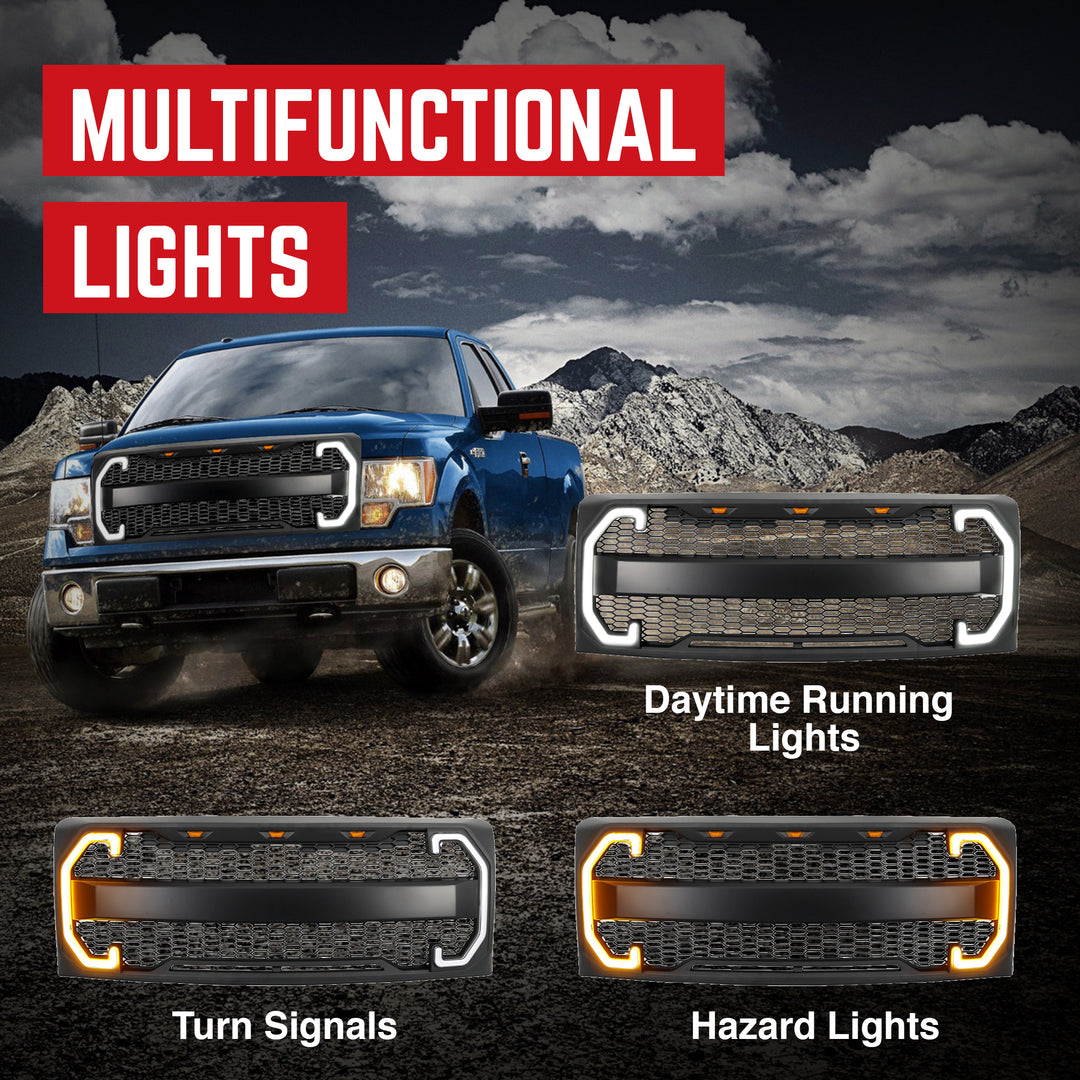 MULTIFUNCTIONAL
LIGHTS

Daytime Running Lights

Turn Signals

Hazard Lights