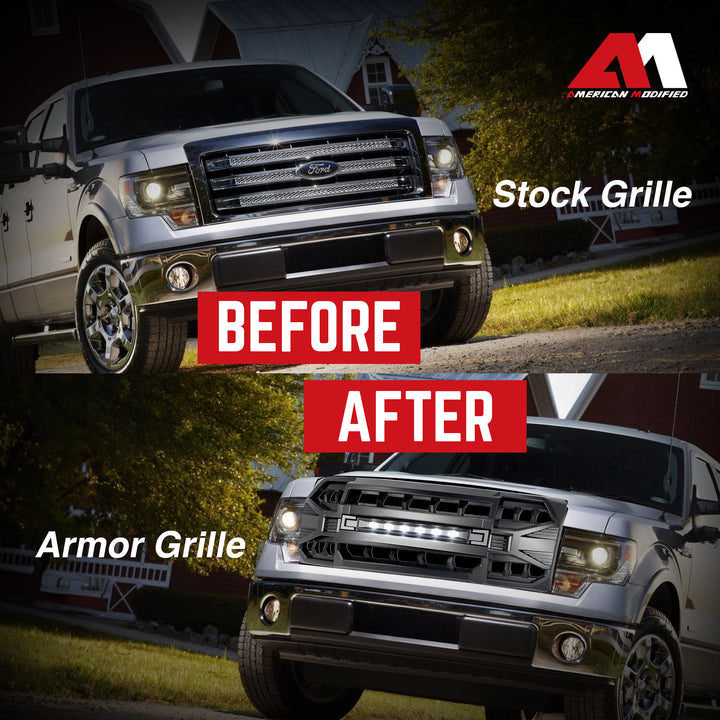 AMERICAN MODIFIED

Ford

Stock Grille

BEFORE

AFTER

Armor Grille