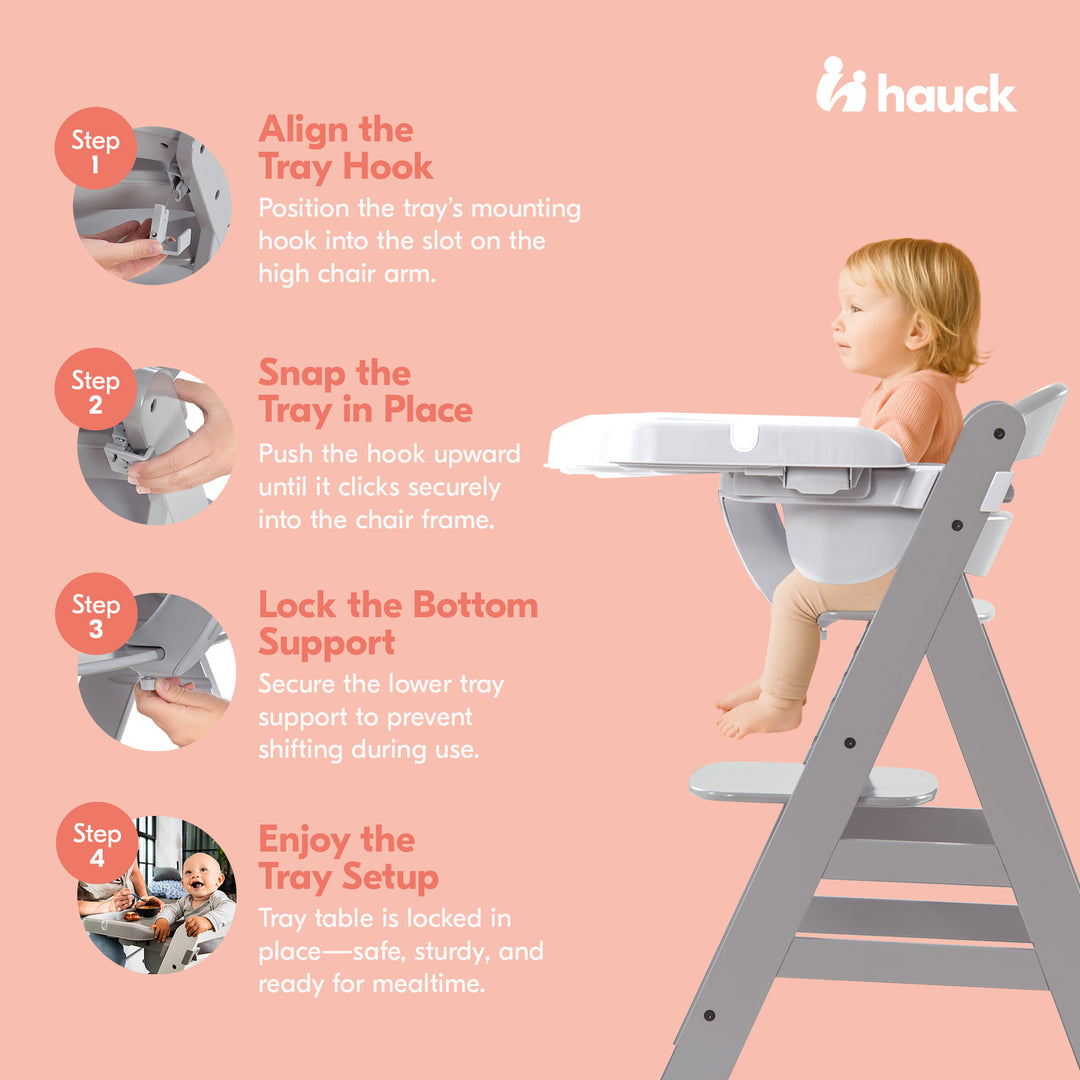 hauck

Step 1
Align the Tray Hook
Position the tray's mounting hook into the slot on the high chair arm.

Step 2
Snap the Tray in Place
Push the hook upward until it clicks securely into the chair frame.

Step 3
Lock the Bottom Support
Secure the lower tray support to prevent shifting during use.

Step 4
Enjoy the Tray Setup
Tray table is locked in place—safe, sturdy, and ready for mealtime.