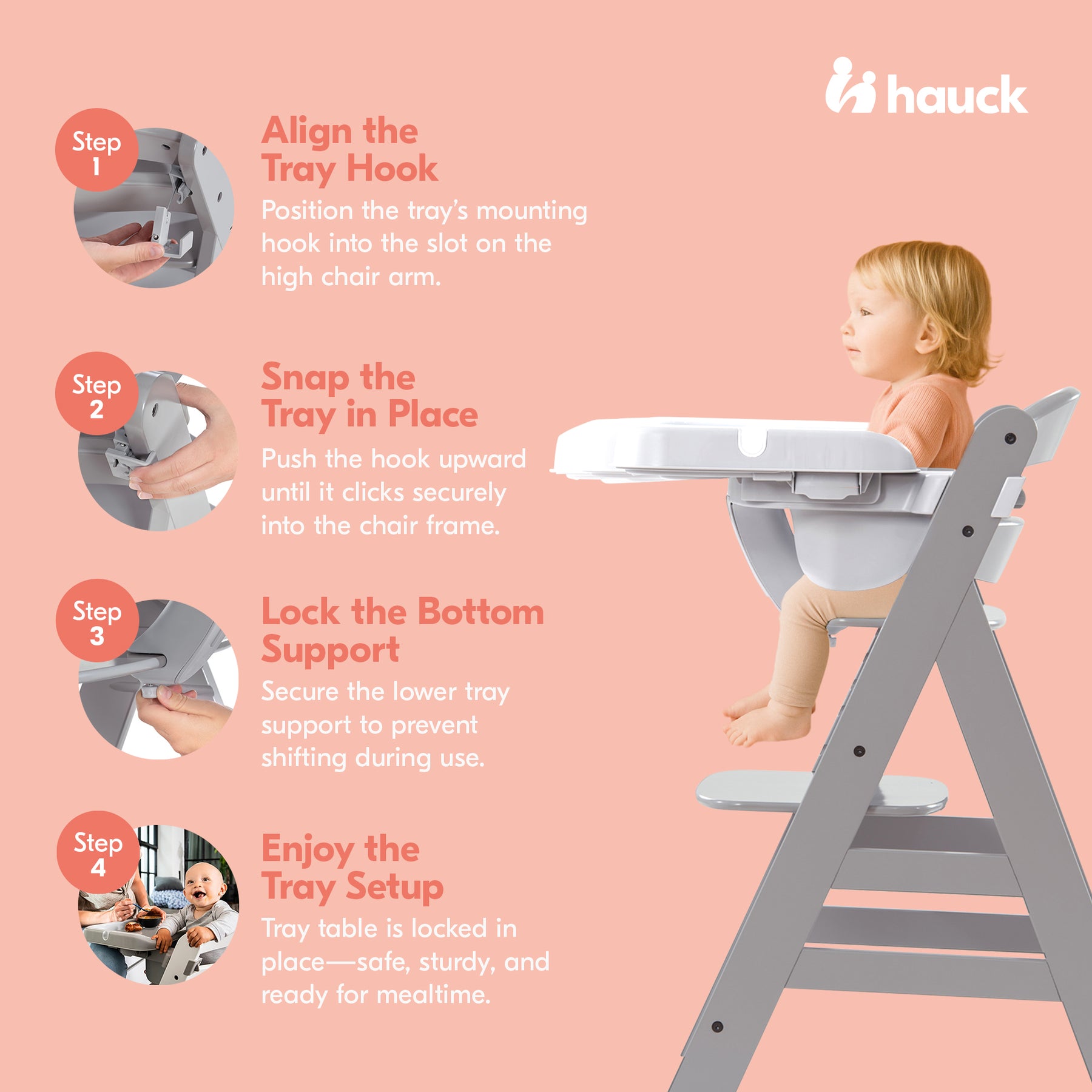 hauck

Step 1

Align the Tray Hook

Position the tray's mounting hook into the slot on the high chair arm.

Step 2

Snap the Tray in Place

Push the hook upward until it clicks securely into the chair frame.

Step 3

Lock the Bottom Support

Secure the lower tray support to prevent shifting during use.

Step 4

Enjoy the Tray Setup

Tray table is locked in place—safe, sturdy, and ready for mealtime.