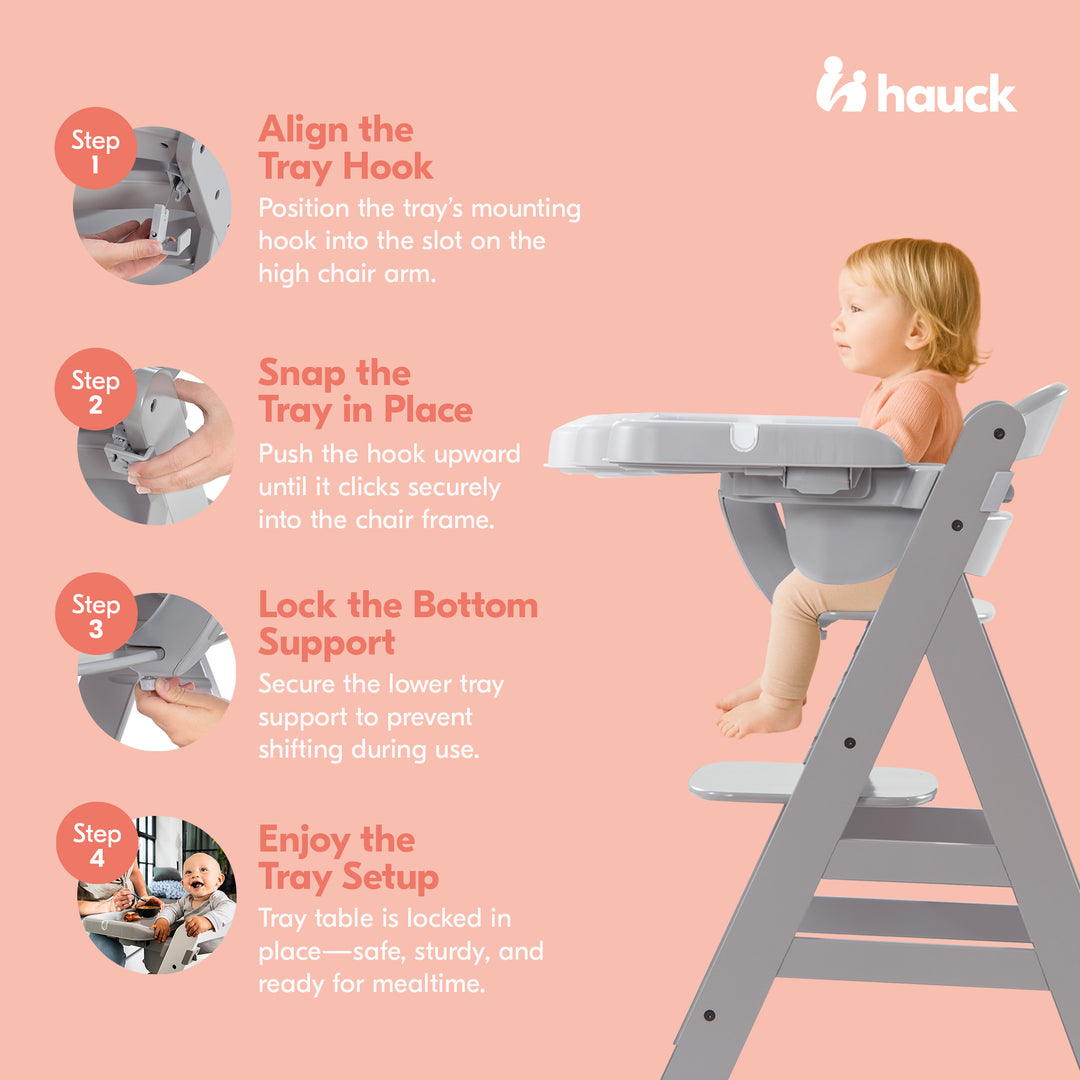 hauck

Step 1

Align the Tray Hook

Position the tray's mounting hook into the slot on the high chair arm.

Step 2

Snap the Tray in Place

Push the hook upward until it clicks securely into the chair frame.

Step 3

Lock the Bottom Support

Secure the lower tray support to prevent shifting during use.

Step 4

Enjoy the Tray Setup

Tray table is locked in place—safe, sturdy, and ready for mealtime.