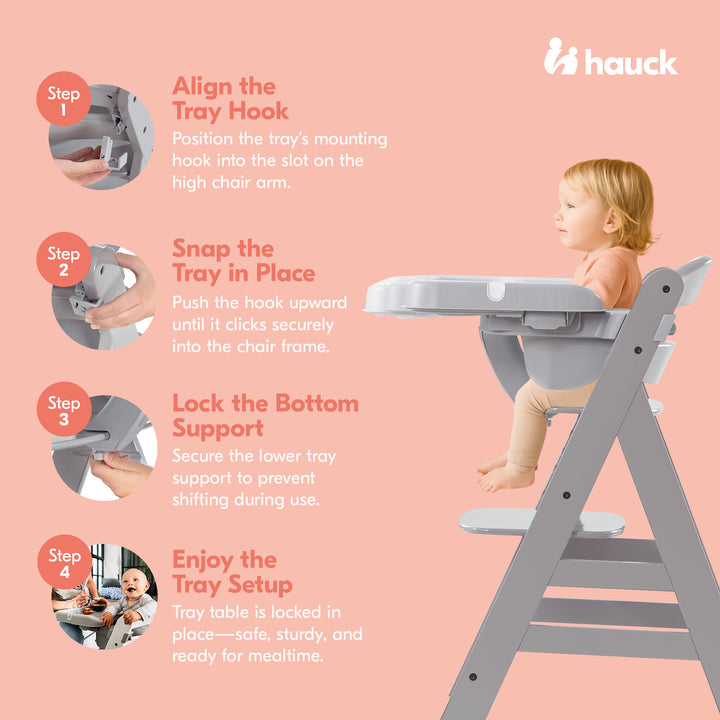 hauck

Step 1

Align the Tray Hook

Position the tray's mounting hook into the slot on the high chair arm.

Step 2

Snap the Tray in Place

Push the hook upward until it clicks securely into the chair frame.

Step 3

Lock the Bottom Support

Secure the lower tray support to prevent shifting during use.

Step 4

Enjoy the Tray Setup

Tray table is locked in place—safe, sturdy, and ready for mealtime.