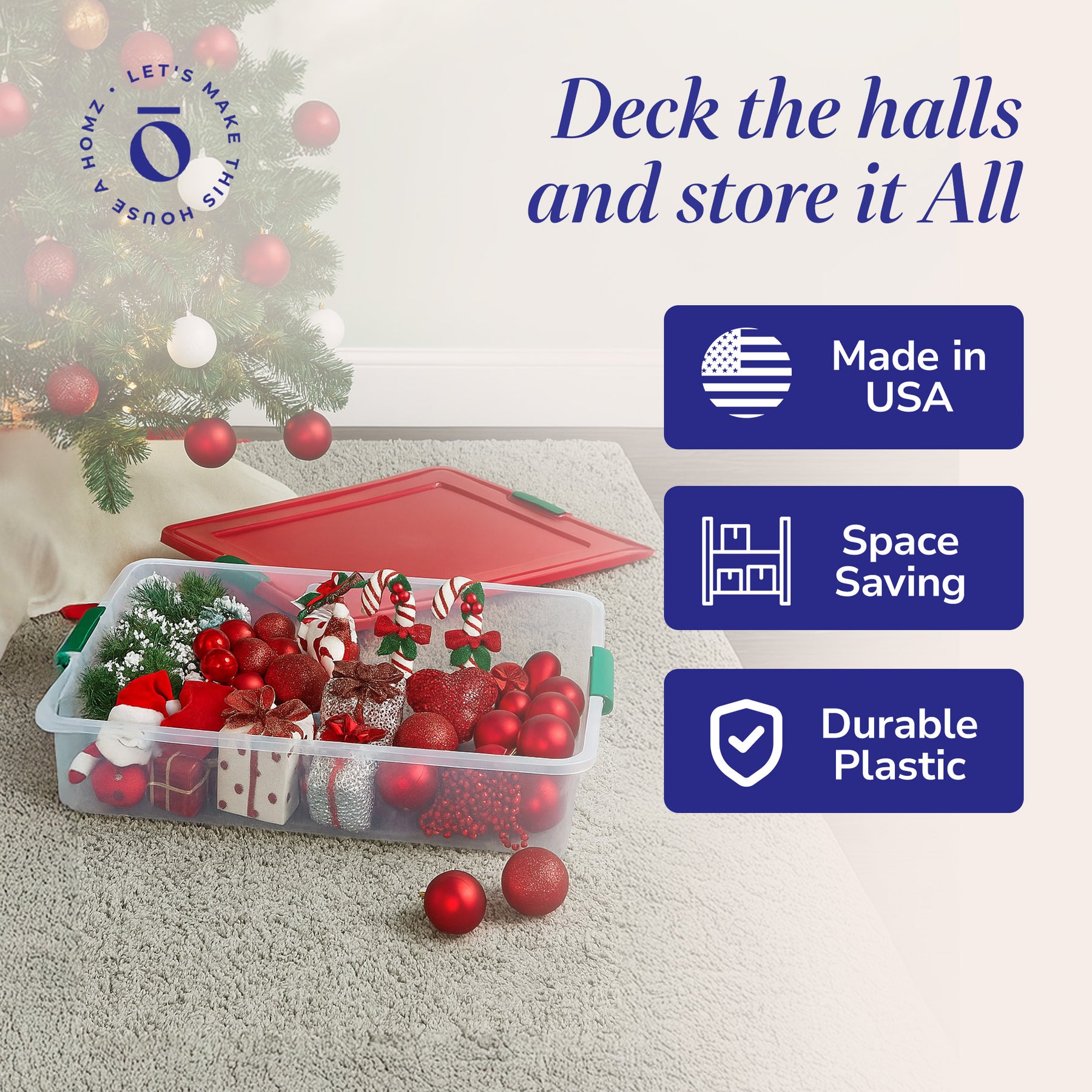 LET'S MAKE THIS HOUSE A HOMZ

ō

Deck the halls and store it All

Made in USA

Space Saving

Durable Plastic