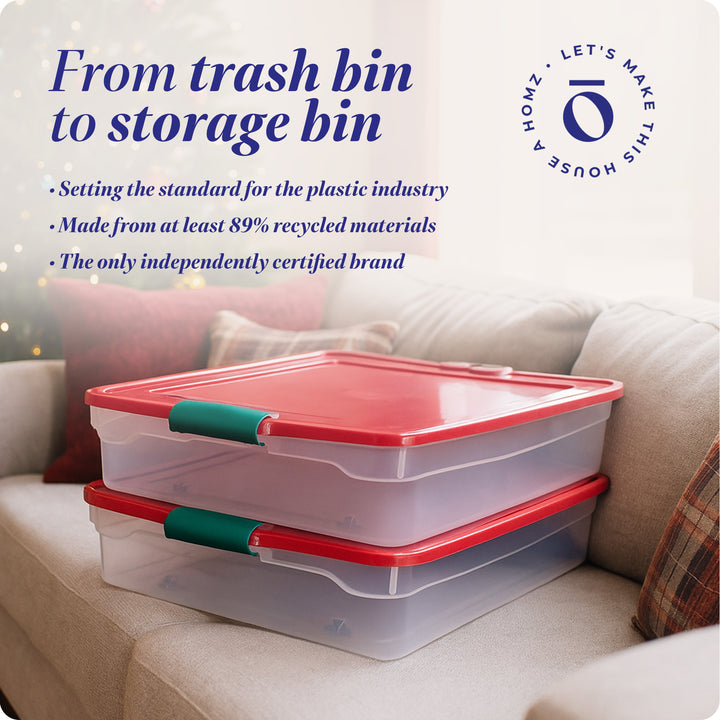 From trash bin to storage bin

• Setting the standard for the plastic industry
• Made from at least 89% recycled materials
• The only independently certified brand

LET'S MAKE THIS HOUSE A HOMZ •