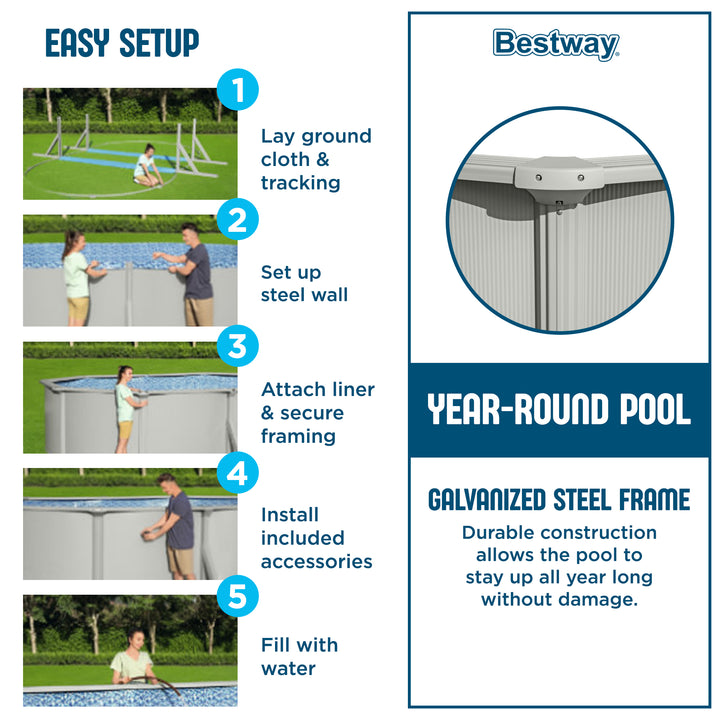 EASY SETUP

1
Lay ground cloth & tracking

2
Set up steel wall

3
Attach liner & secure framing

4
Install included accessories

5
Fill with water

Bestway

YEAR-ROUND POOL

GALVANIZED STEEL FRAME
Durable construction allows the pool to stay up all year long without damage.