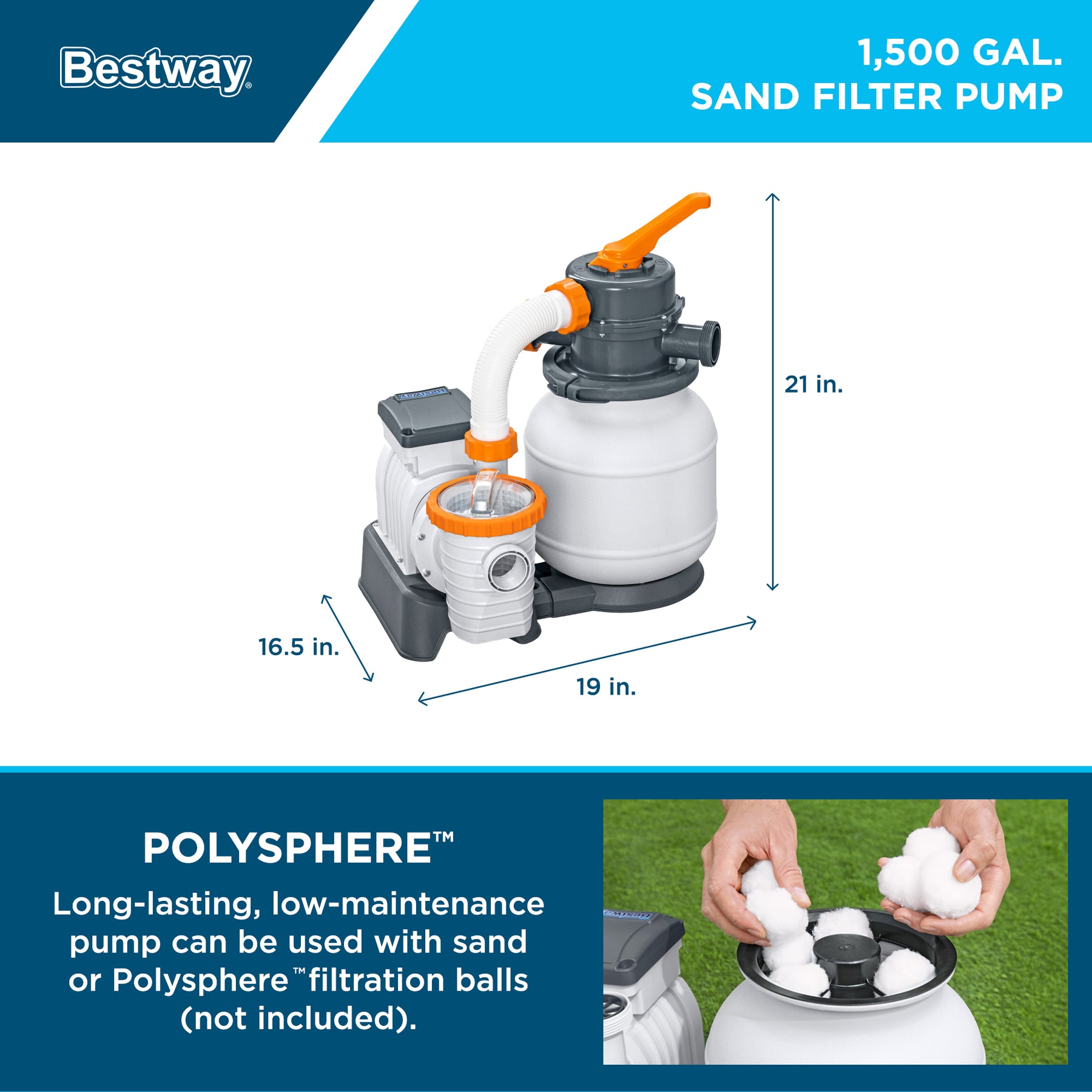 Bestway®

1,500 GAL.
SAND FILTER PUMP

21 in.

16.5 in.

19 in.

POLYSPHERE™
Long-lasting, low-maintenance pump can be used with sand or Polysphere™ filtration balls (not included).