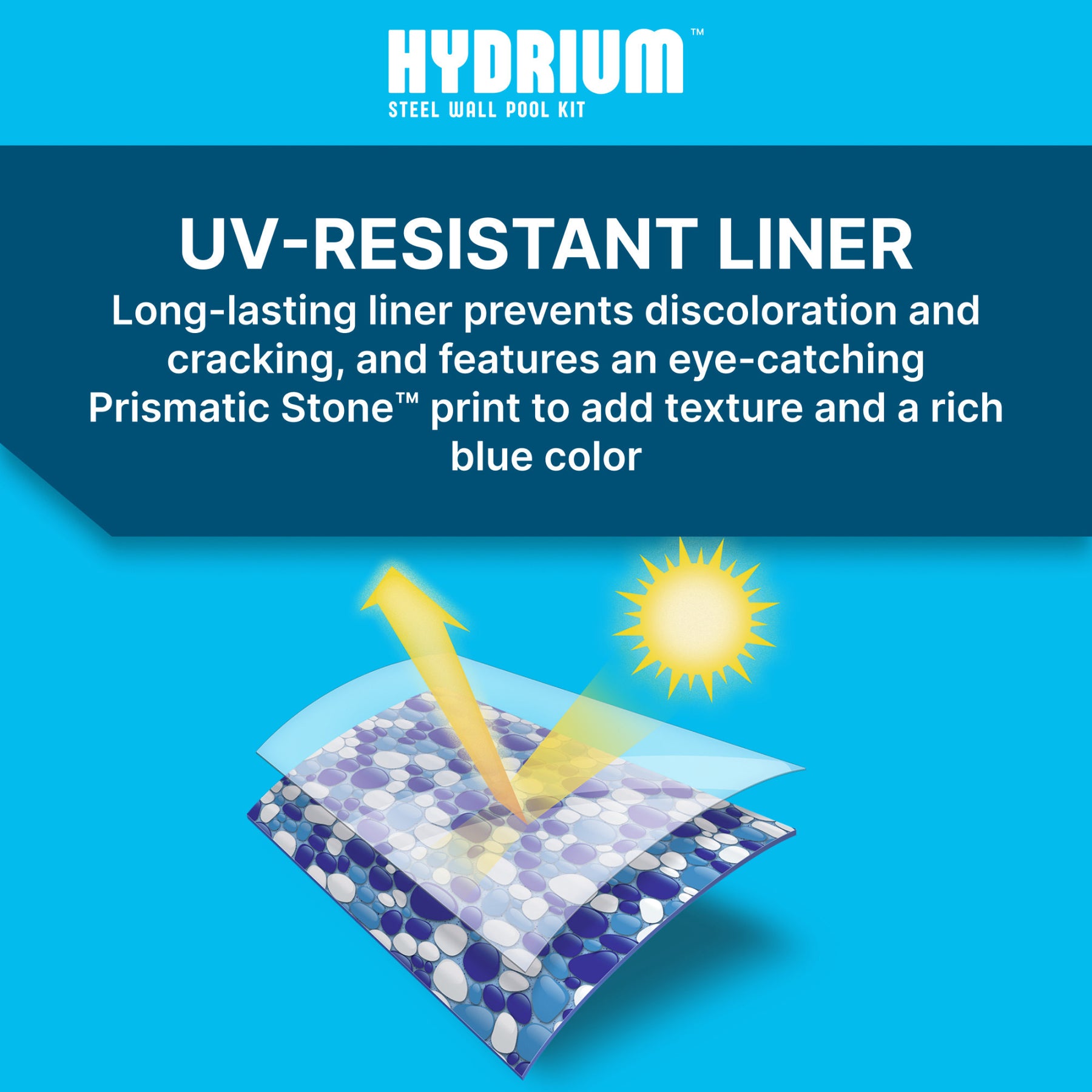 HYDRIUM™
STEEL WALL POOL KIT

UV-RESISTANT LINER

Long-lasting liner prevents discoloration and cracking, and features an eye-catching Prismatic Stone™ print to add texture and a rich blue color