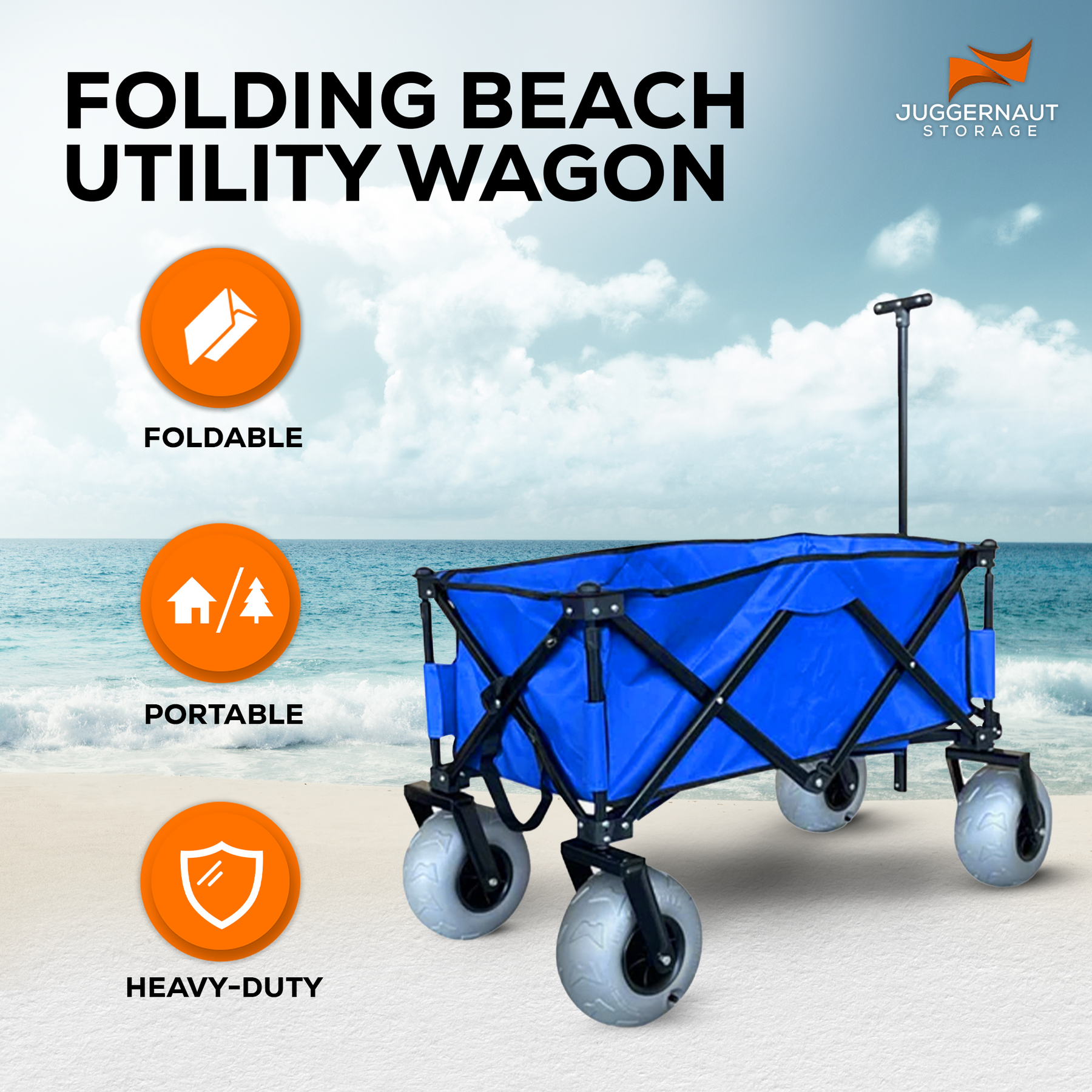 FOLDING BEACH UTILITY WAGON

JUGGERNAUT STORAGE

FOLDABLE

PORTABLE

HEAVY-DUTY