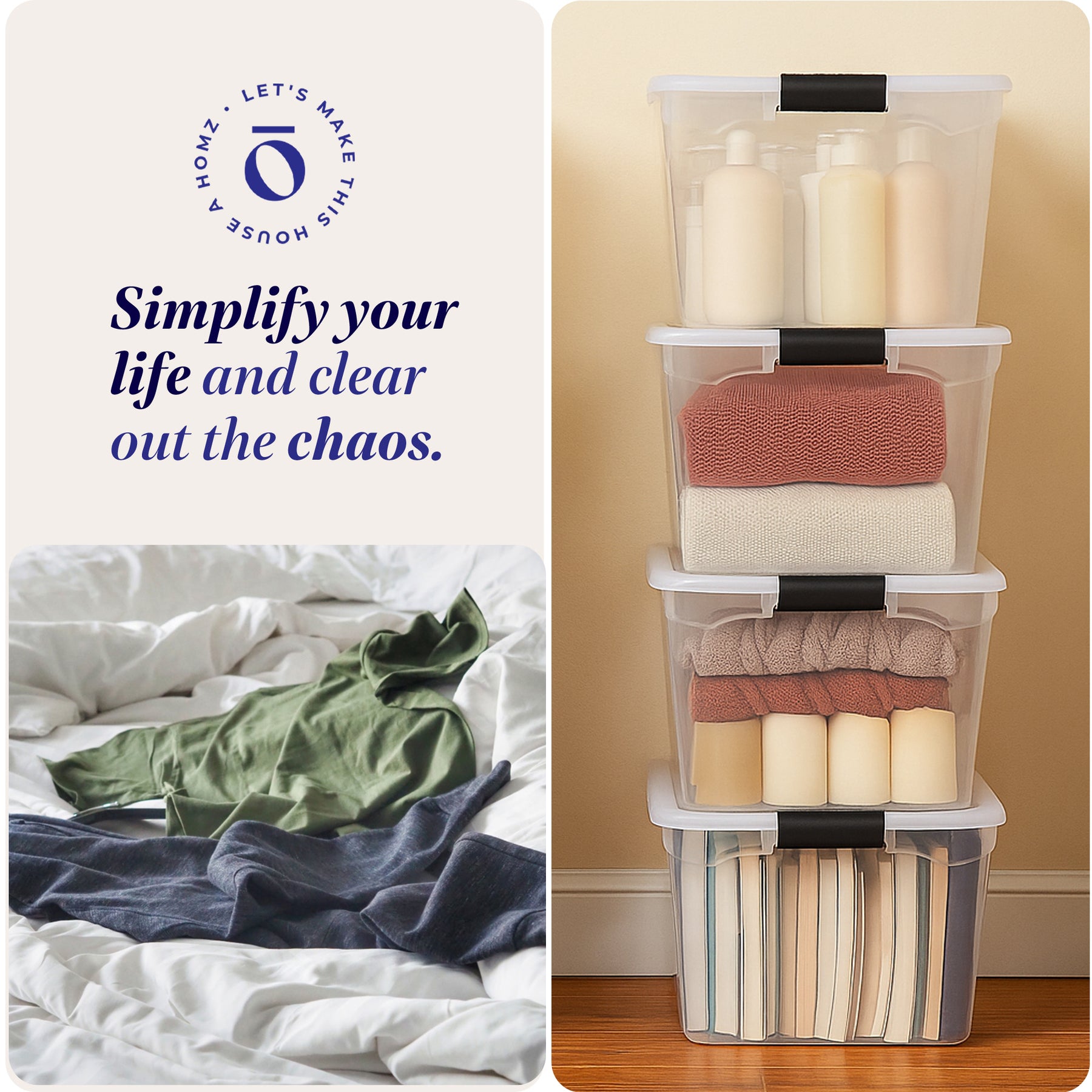 • LET'S MAKE THIS HOUSE A HOMZ

ō

Simplify your life and clear out the chaos.