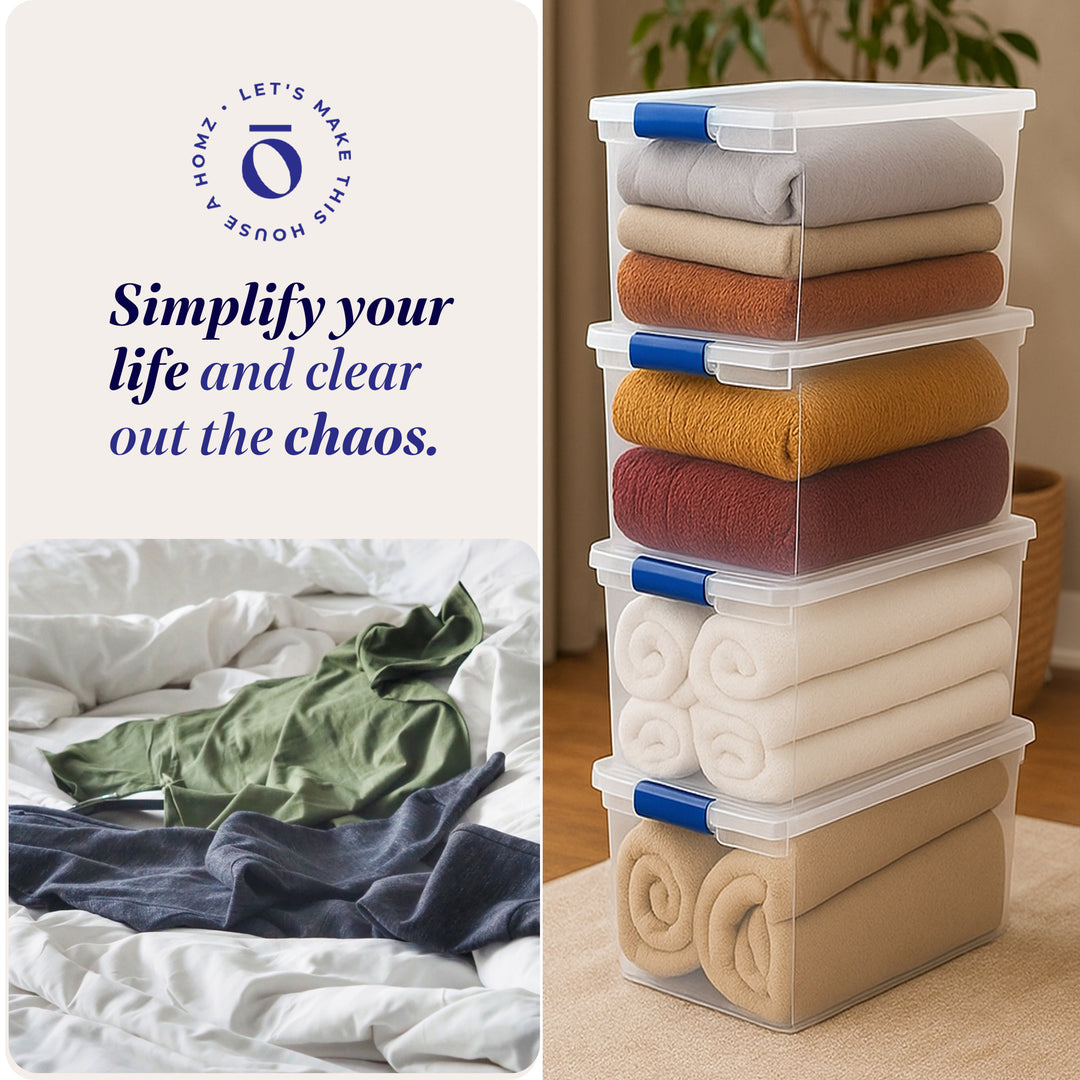 LET'S MAKE THIS HOUSE A HOMZ •

Simplify your life and clear out the chaos.