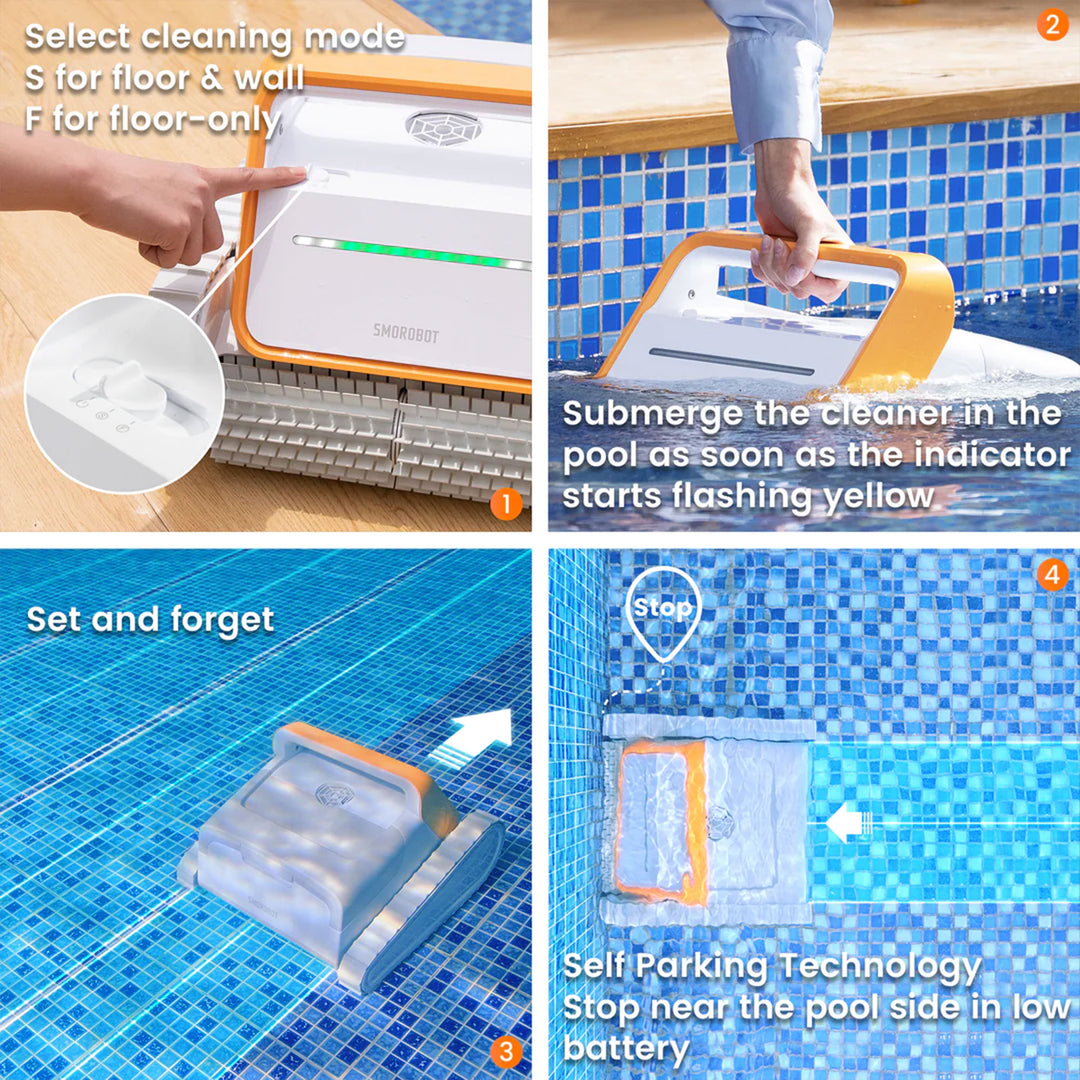 Select cleaning mode
S for floor & wall
F for floor-only

SMOROBOT

1

2

Submerge the cleaner in the pool as soon as the indicator starts flashing yellow

Set and forget

SMOROBOT

3

4

Stop

Self Parking Technology
Stop near the pool side in low battery