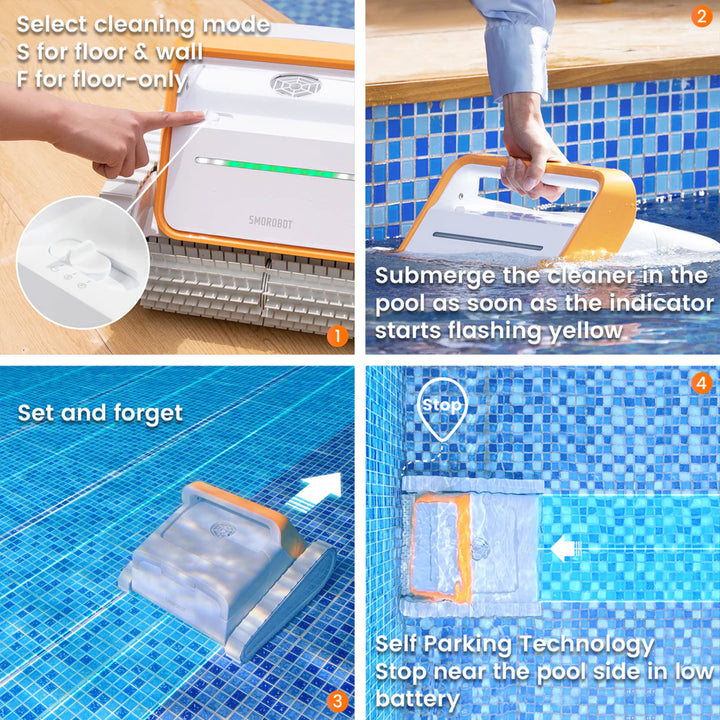 Select cleaning mode
S for floor & wall
F for floor-only

SMOROBOT

1

2

Submerge the cleaner in the pool as soon as the indicator starts flashing yellow

Set and forget

3

4

Stop

Self Parking Technology
Stop near the pool side in low battery