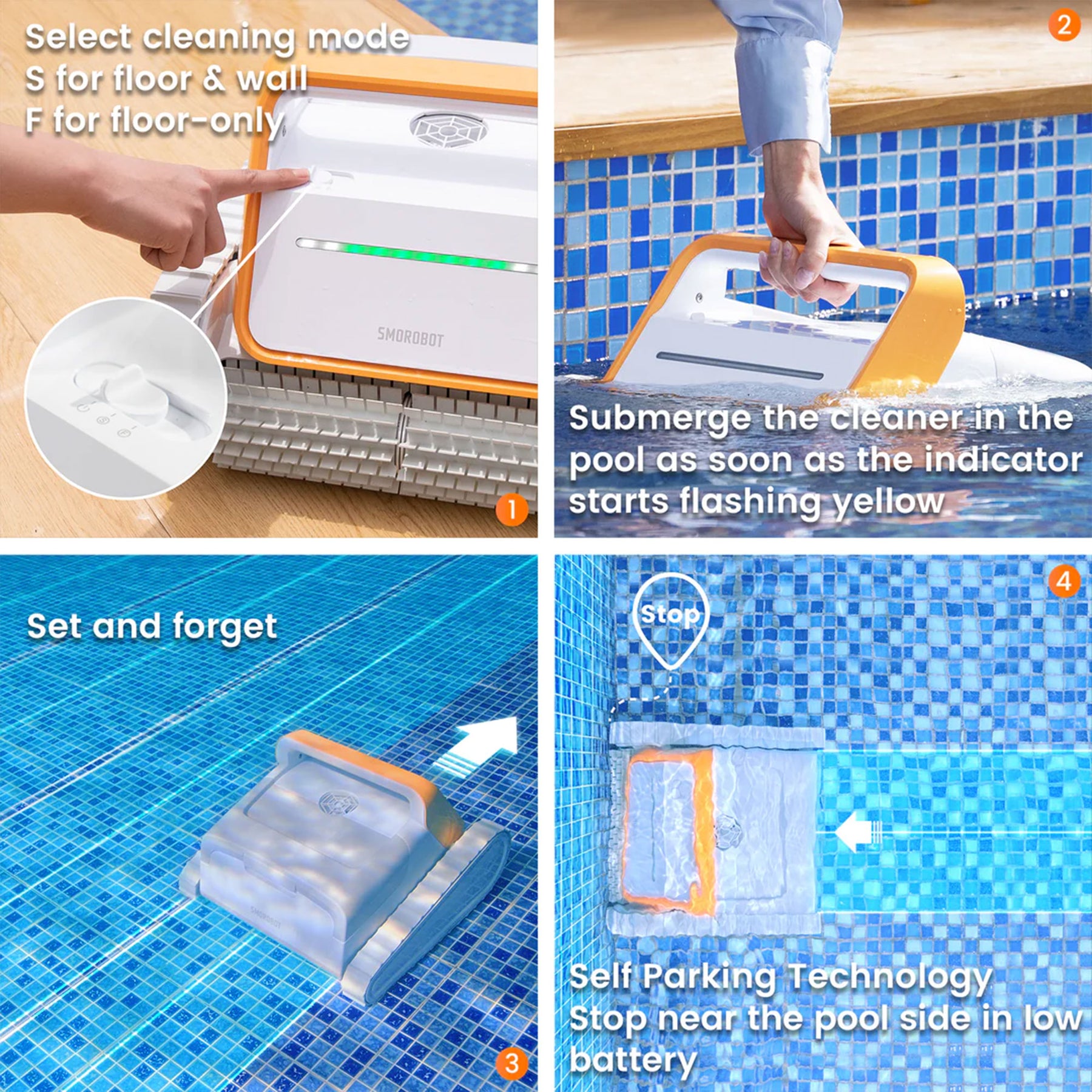 Select cleaning mode
S for floor & wall
F for floor-only

SMOROBOT

1

2

Submerge the cleaner in the pool as soon as the indicator starts flashing yellow

Set and forget

SMOROBOT

3

4

Stop

Self Parking Technology
Stop near the pool side in low battery