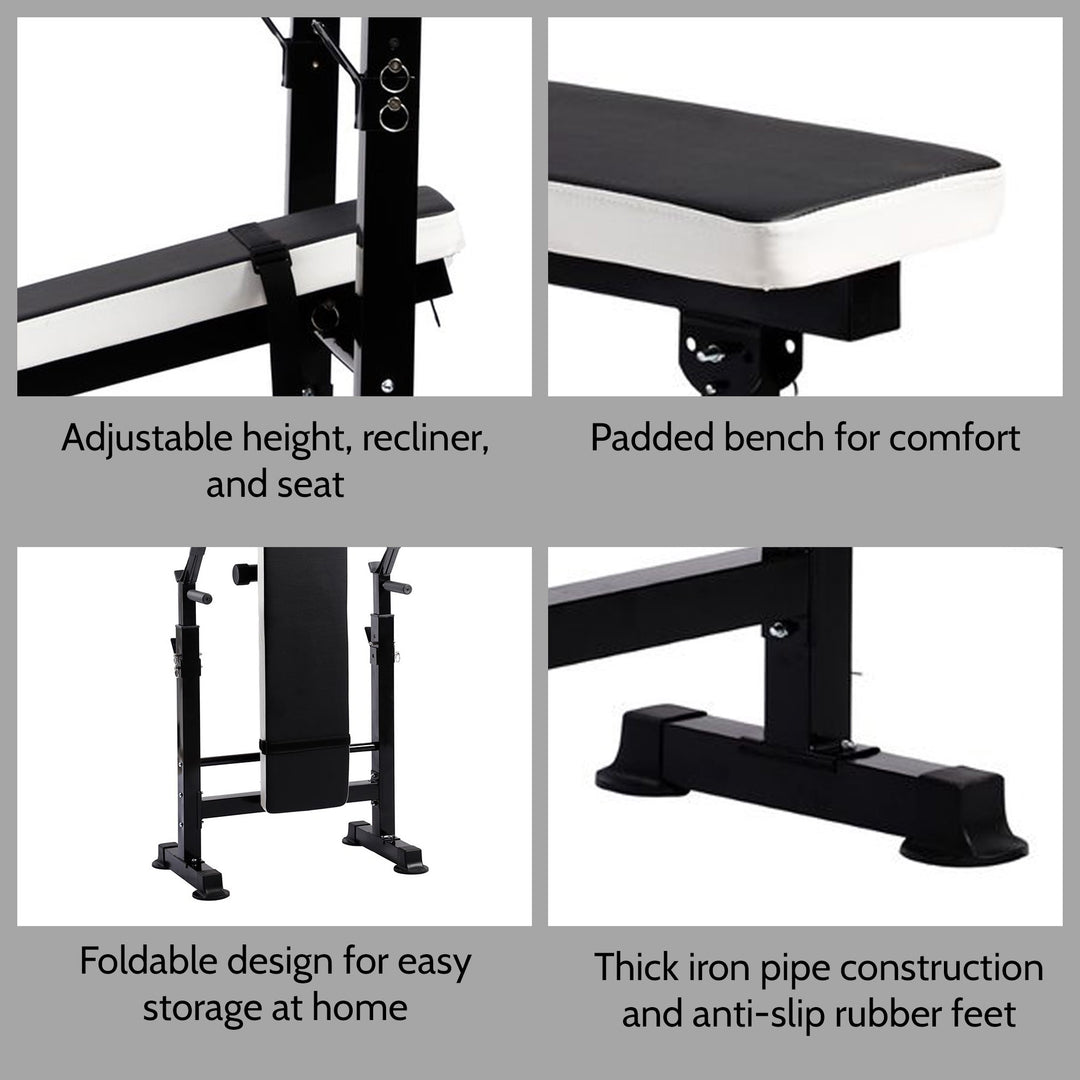 Adjustable height, recliner, and seat

Padded bench for comfort

Foldable design for easy storage at home

Thick iron pipe construction and anti-slip rubber feet