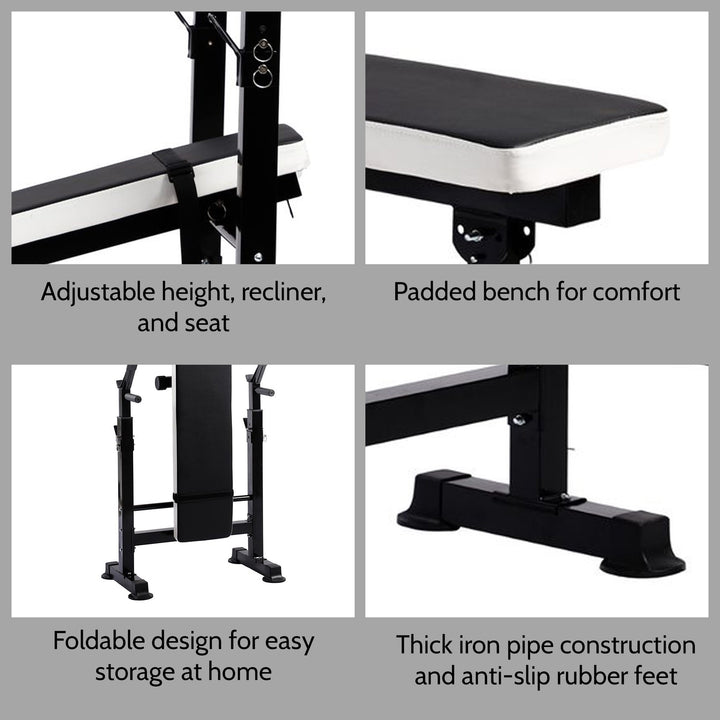 Adjustable height, recliner, and seat

Padded bench for comfort

Foldable design for easy storage at home

Thick iron pipe construction and anti-slip rubber feet