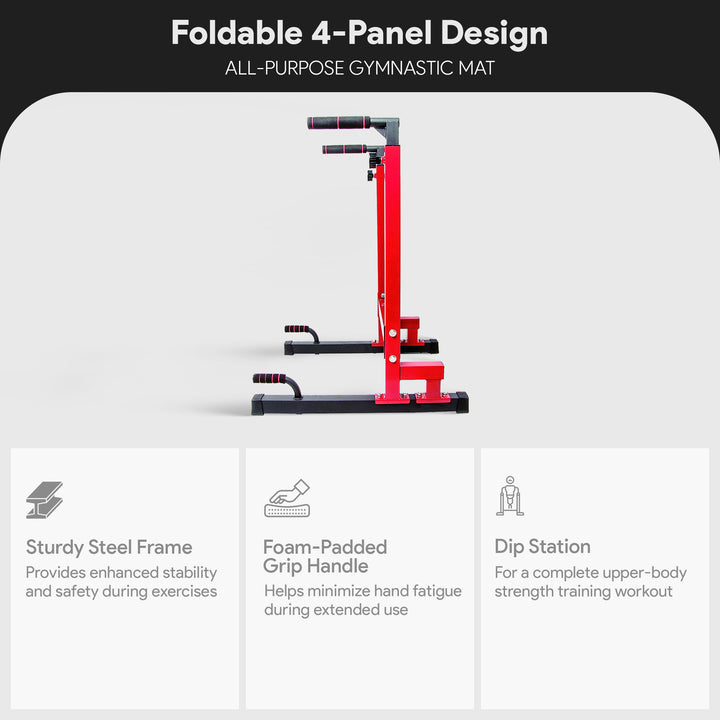 Foldable 4-Panel Design
ALL-PURPOSE GYMNASTIC MAT

Sturdy Steel Frame
Provides enhanced stability and safety during exercises

Foam-Padded Grip Handle
Helps minimize hand fatigue during extended use

Dip Station
For a complete upper-body strength training workout