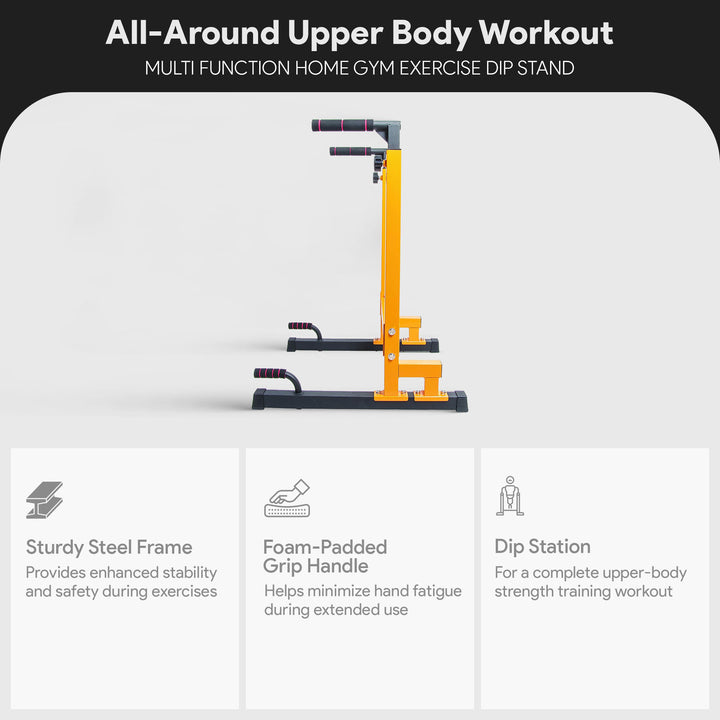 All-Around Upper Body Workout
MULTI FUNCTION HOME GYM EXERCISE DIP STAND

Sturdy Steel Frame
Provides enhanced stability and safety during exercises

Foam-Padded Grip Handle
Helps minimize hand fatigue during extended use

Dip Station
For a complete upper-body strength training workout