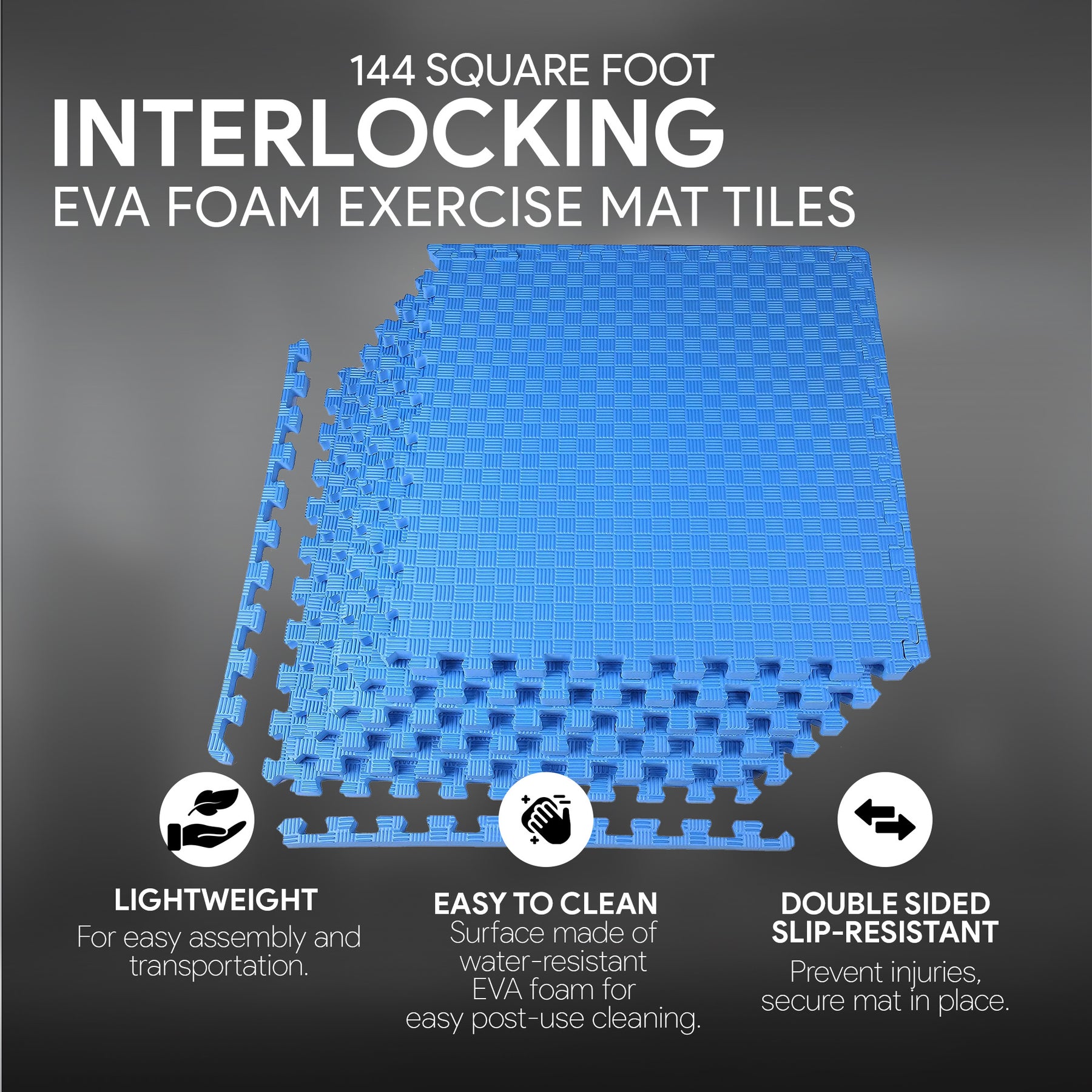 144 SQUARE FOOT
INTERLOCKING
EVA FOAM EXERCISE MAT TILES

LIGHTWEIGHT
For easy assembly and transportation.

EASY TO CLEAN
Surface made of water-resistant EVA foam for easy post-use cleaning.

DOUBLE SIDED SLIP-RESISTANT
Prevent injuries, secure mat in place.