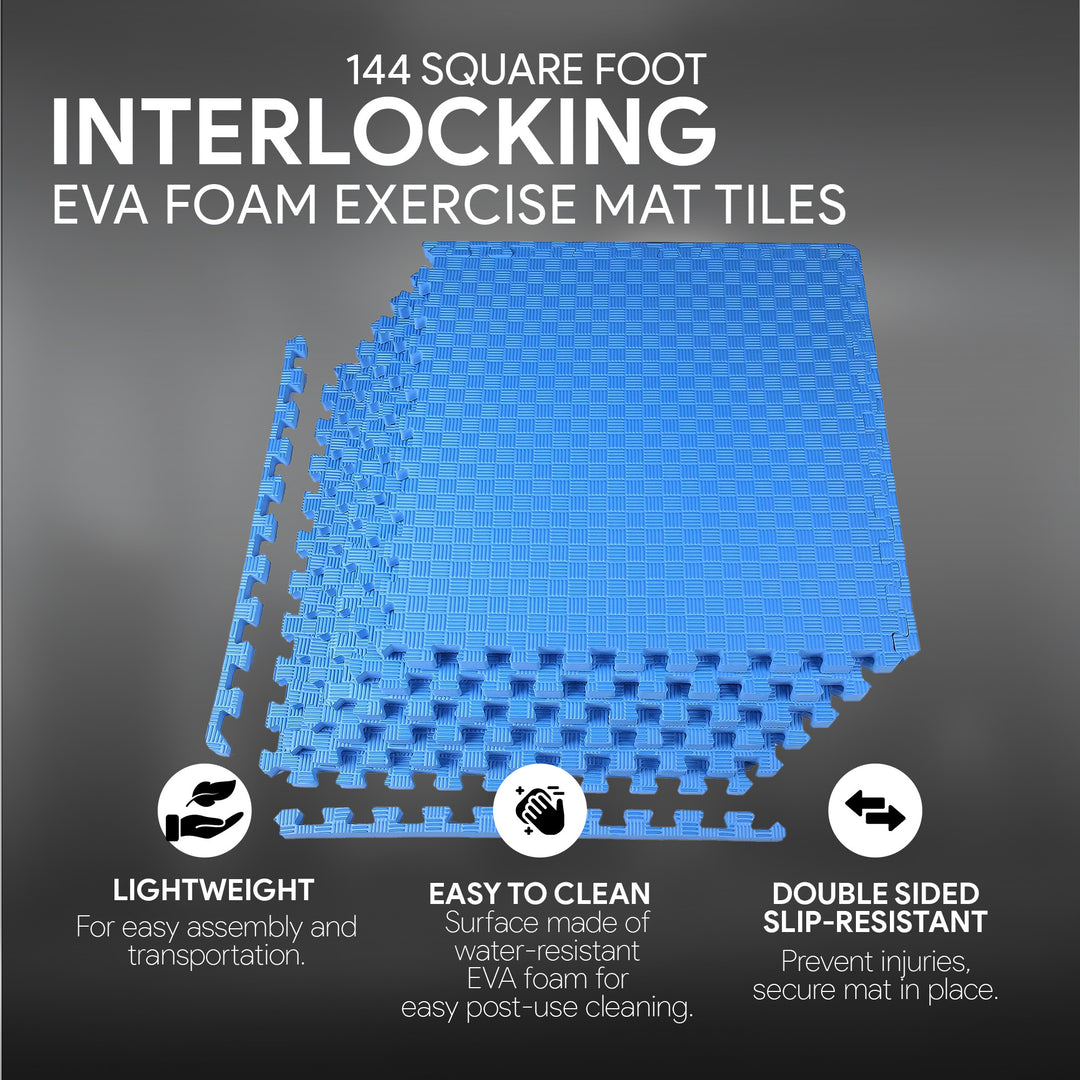 144 SQUARE FOOT
INTERLOCKING
EVA FOAM EXERCISE MAT TILES

LIGHTWEIGHT
For easy assembly and transportation.

EASY TO CLEAN
Surface made of water-resistant EVA foam for easy post-use cleaning.

DOUBLE SIDED SLIP-RESISTANT
Prevent injuries, secure mat in place.