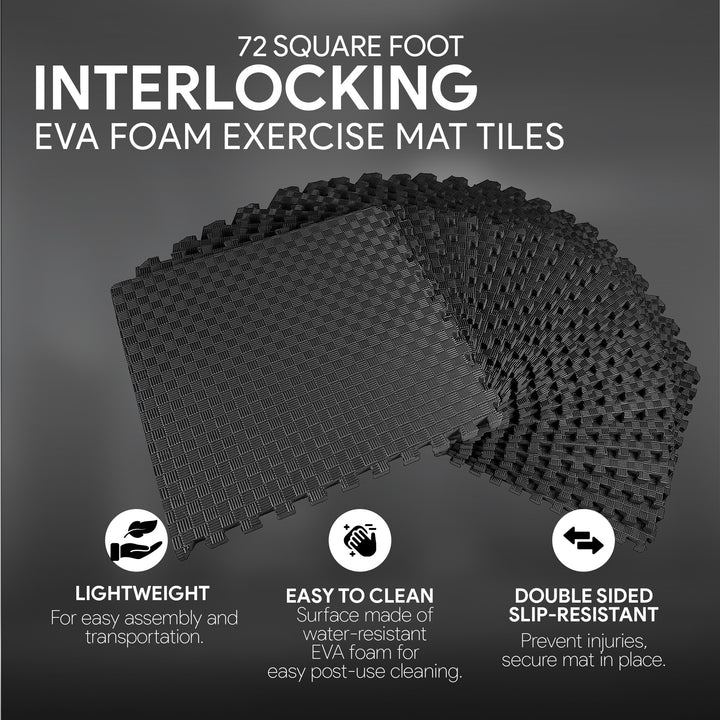 72 SQUARE FOOT
INTERLOCKING
EVA FOAM EXERCISE MAT TILES

LIGHTWEIGHT
For easy assembly and transportation.

EASY TO CLEAN
Surface made of water-resistant EVA foam for easy post-use cleaning.

DOUBLE SIDED SLIP-RESISTANT
Prevent injuries, secure mat in place.