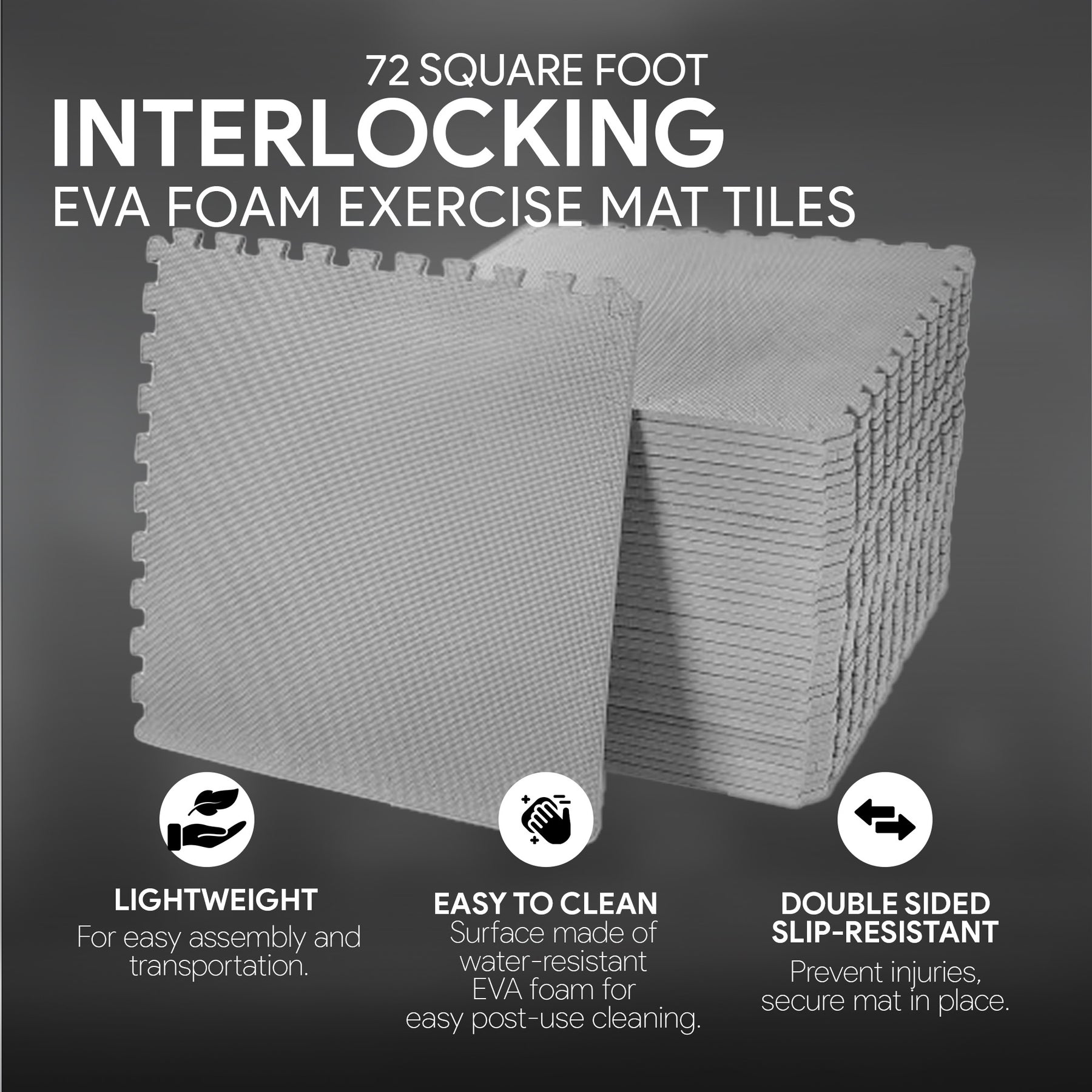 72 SQUARE FOOT
INTERLOCKING
EVA FOAM EXERCISE MAT TILES

LIGHTWEIGHT
For easy assembly and transportation.

EASY TO CLEAN
Surface made of water-resistant EVA foam for easy post-use cleaning.

DOUBLE SIDED SLIP-RESISTANT
Prevent injuries, secure mat in place.