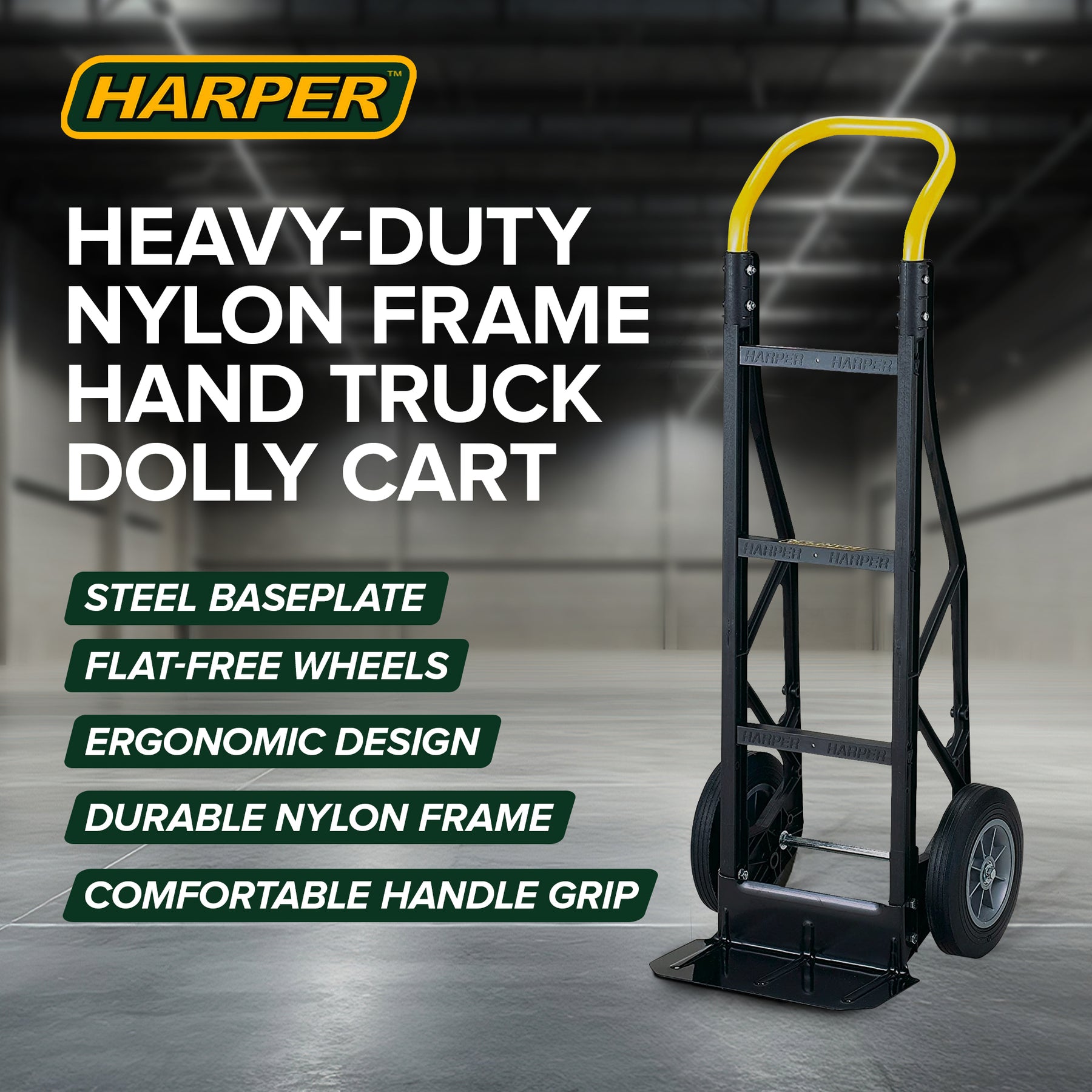 HARPER™

HEAVY-DUTY NYLON FRAME HAND TRUCK DOLLY CART

STEEL BASEPLATE

FLAT-FREE WHEELS

ERGONOMIC DESIGN

DURABLE NYLON FRAME

COMFORTABLE HANDLE GRIP

HARPER • HARPER

HARPER • HARPER

HARPER • HARPER