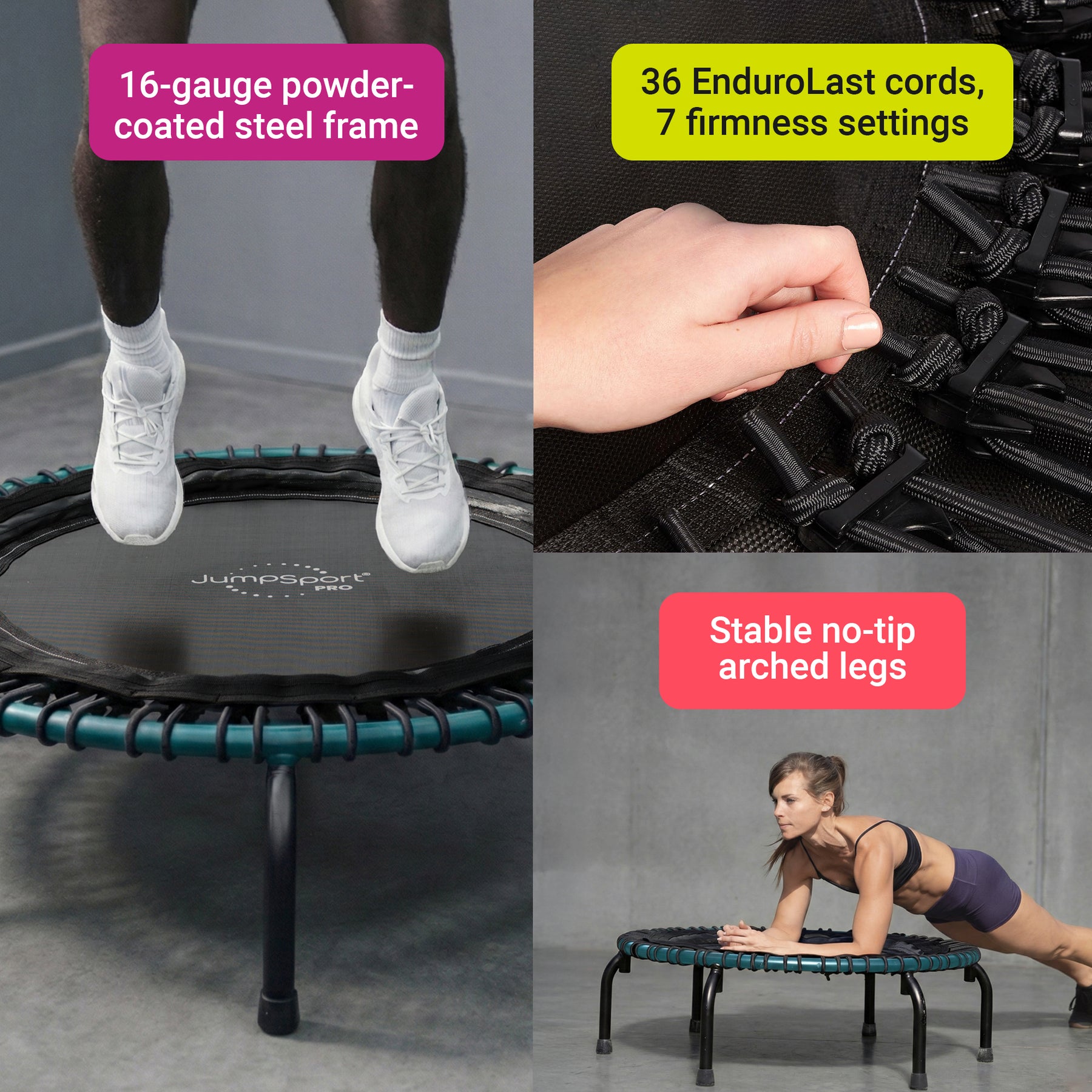 16-gauge powder-coated steel frame

JumpSport®
PRO

36 EnduroLast cords, 7 firmness settings

Stable no-tip arched legs