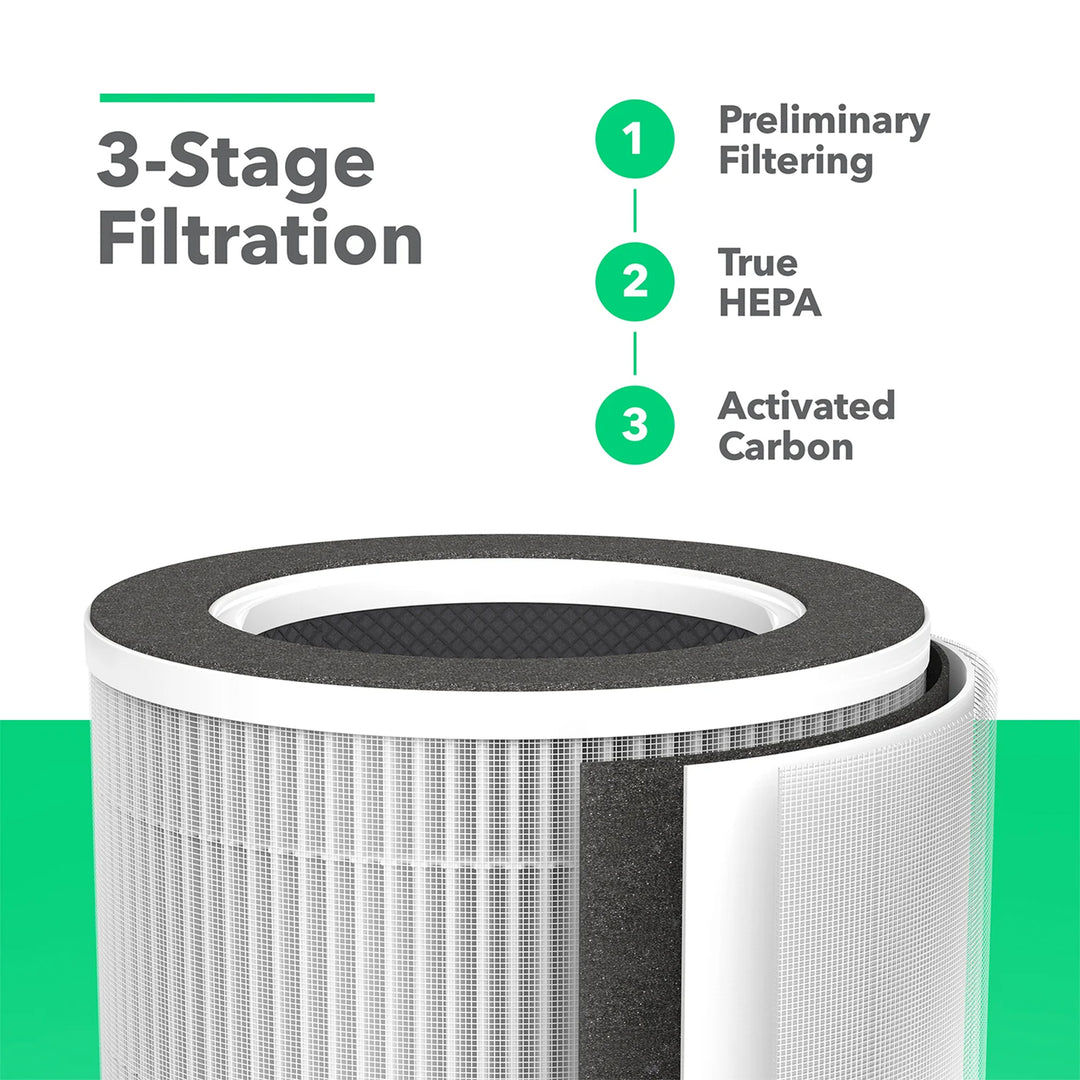 3-Stage Filtration

1 Preliminary Filtering

2 True HEPA

3 Activated Carbon