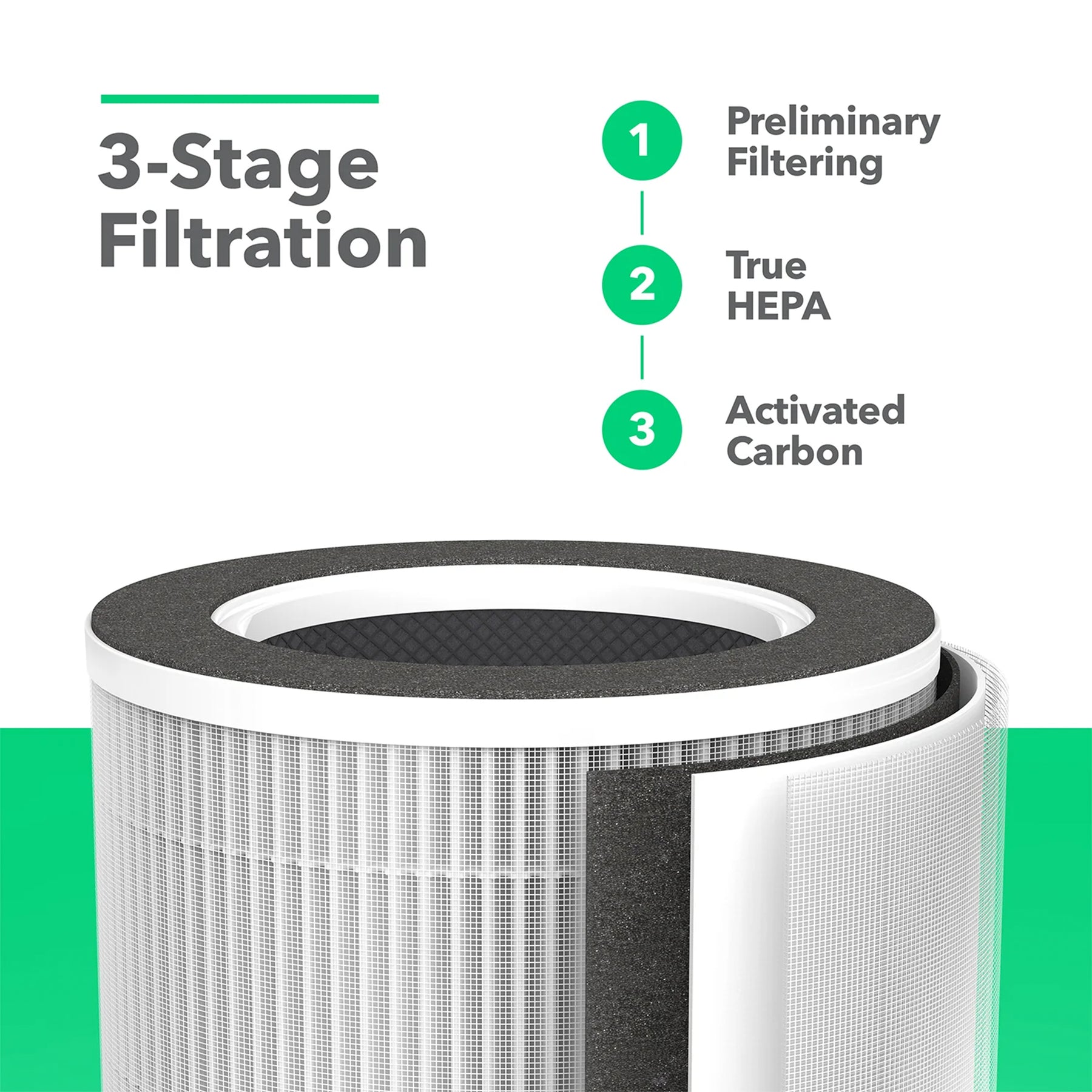 3-Stage Filtration

1 Preliminary Filtering

2 True HEPA

3 Activated Carbon