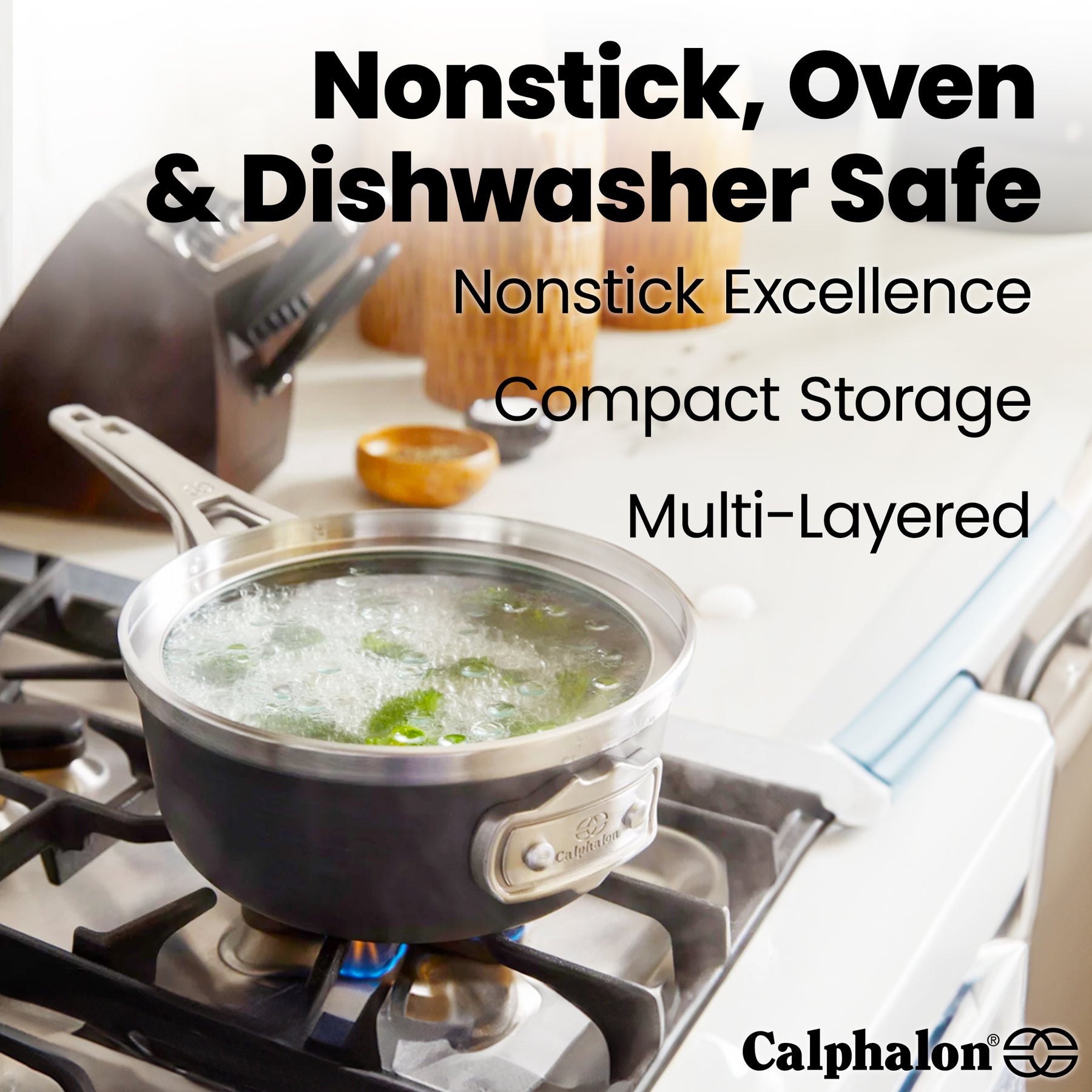 Nonstick, Oven & Dishwasher Safe

Nonstick Excellence

Compact Storage

Multi-Layered

Calphalon

Calphalon®