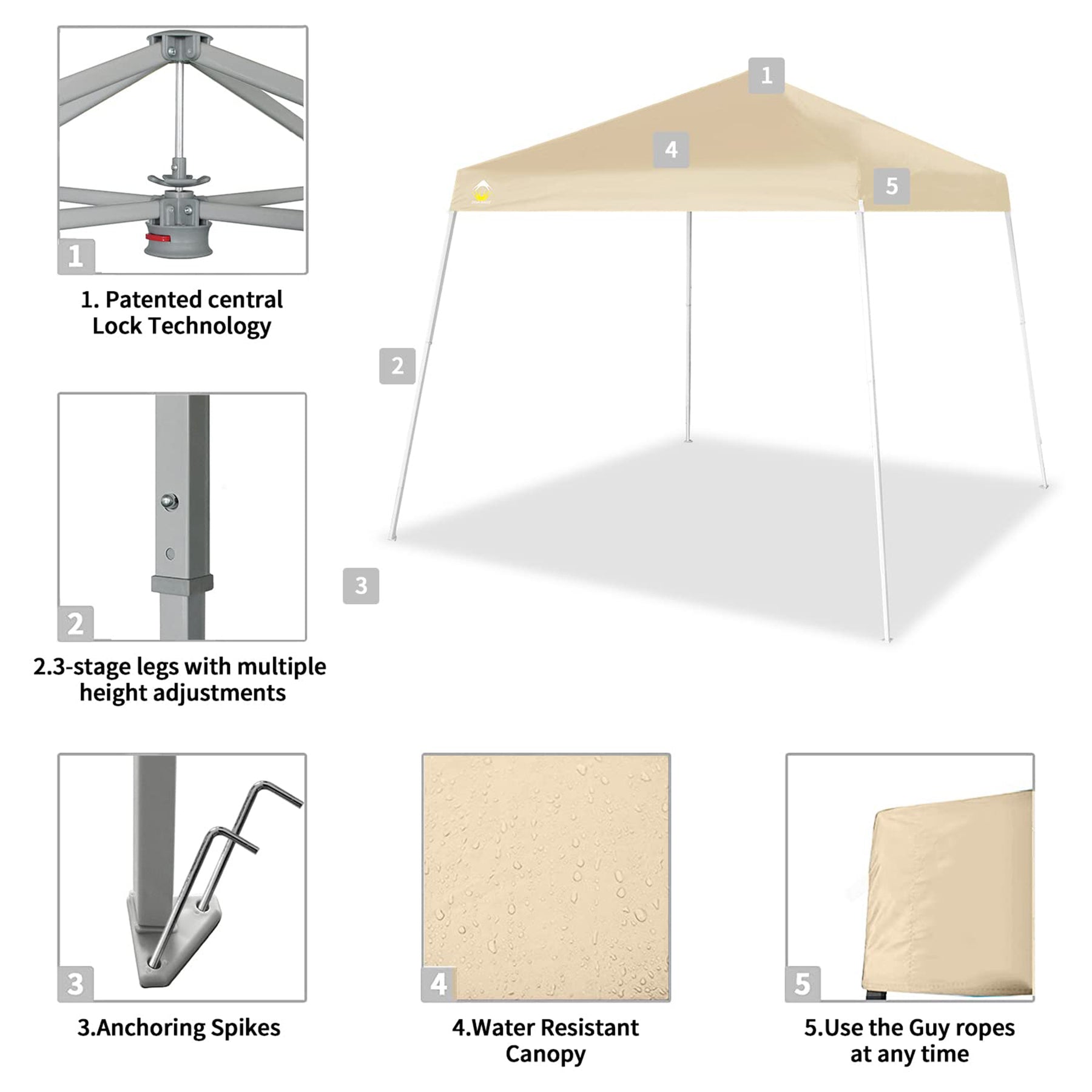 1

1. Patented central Lock Technology

1

4

5

2

3

2

2.3-stage legs with multiple height adjustments

3

3.Anchoring Spikes

4

4.Water Resistant Canopy

5

5.Use the Guy ropes at any time