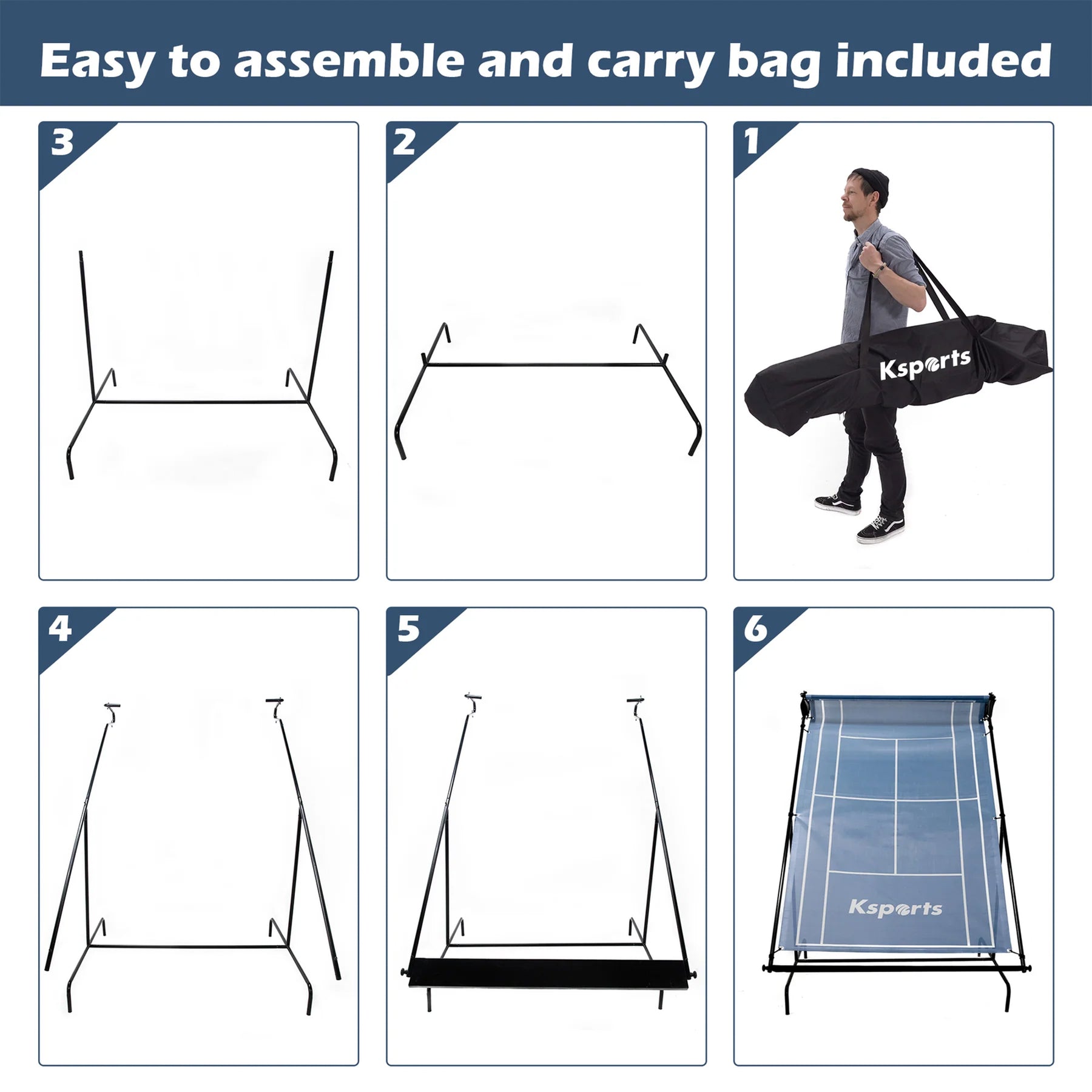 Easy to assemble and carry bag included

3

2

1

Ksports

4

5

6

Ksports