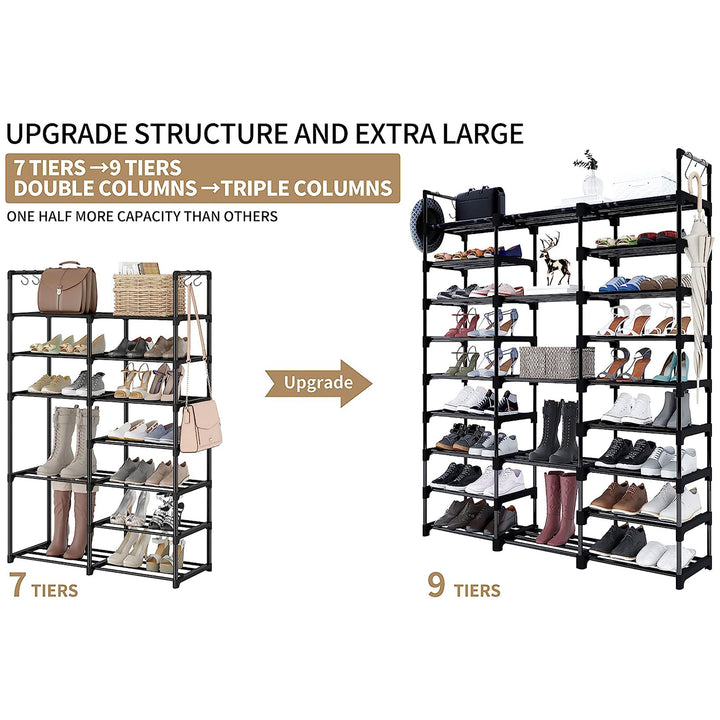 UPGRADE STRUCTURE AND EXTRA LARGE

7 TIERS →9 TIERS
DOUBLE COLUMNS →TRIPLE COLUMNS

ONE HALF MORE CAPACITY THAN OTHERS

Upgrade

7 TIERS

9 TIERS