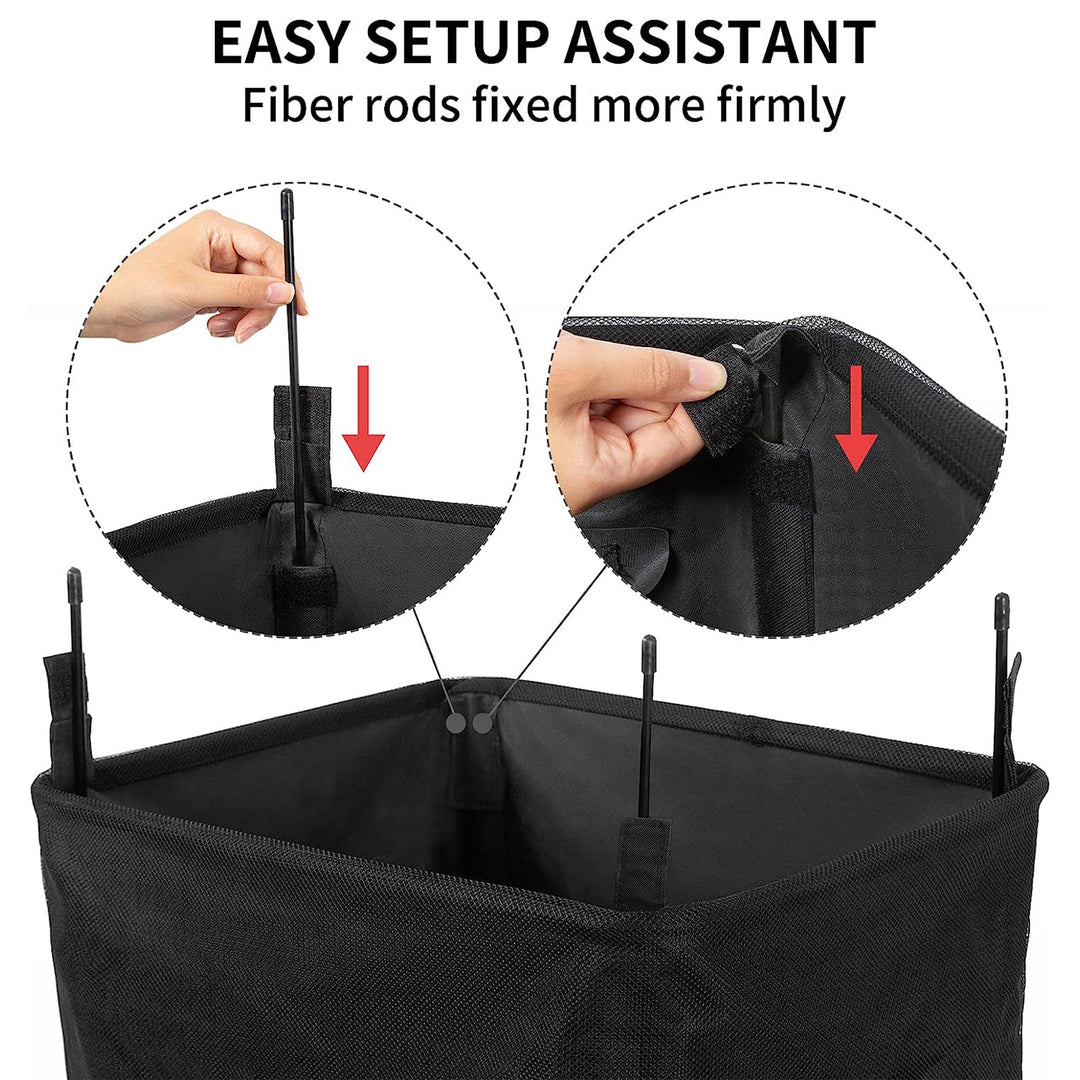 EASY SETUP ASSISTANT
Fiber rods fixed more firmly