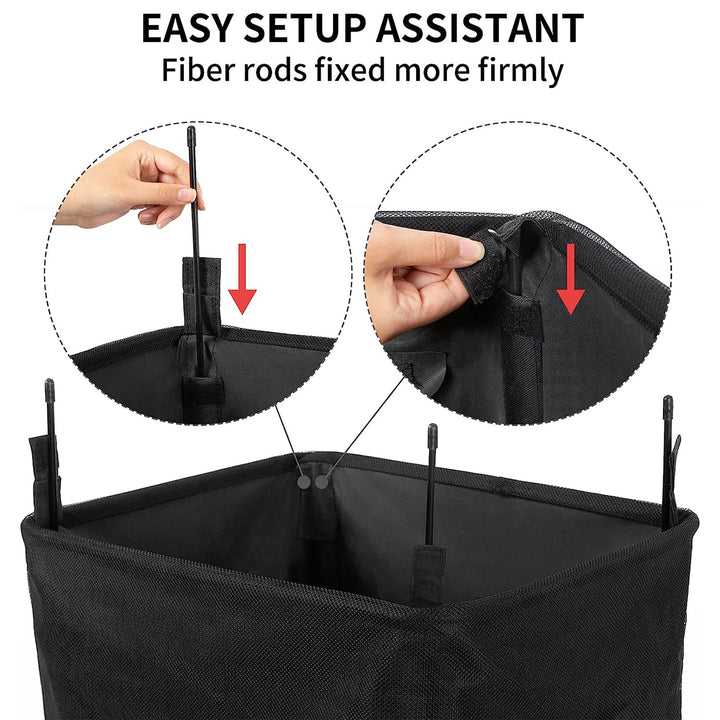 EASY SETUP ASSISTANT
Fiber rods fixed more firmly