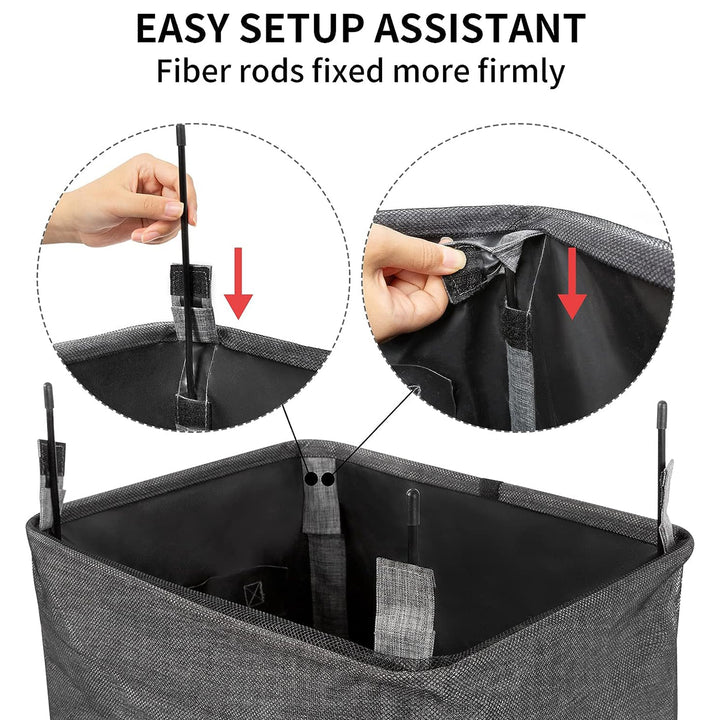 EASY SETUP ASSISTANT
Fiber rods fixed more firmly