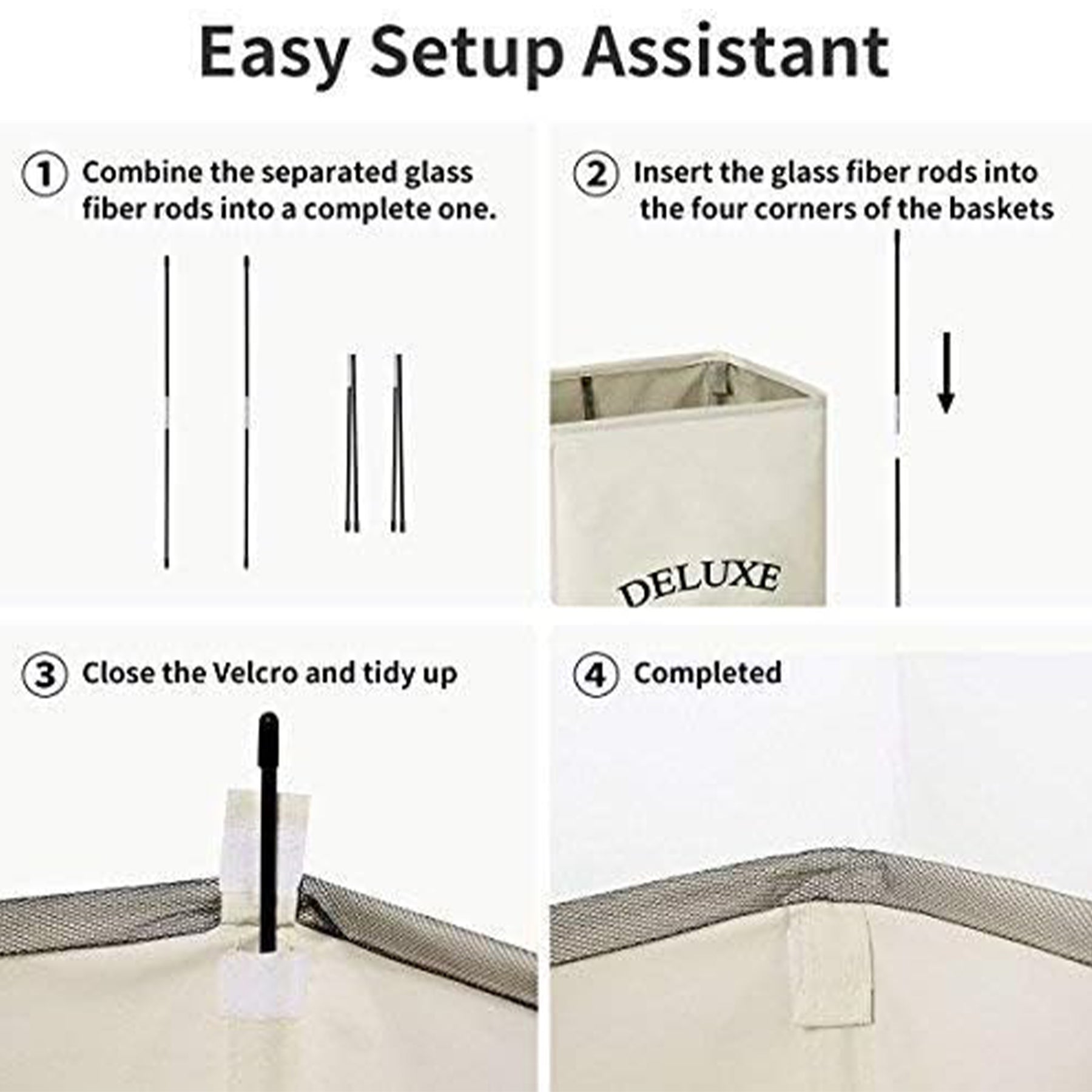 Easy Setup Assistant

① Combine the separated glass fiber rods into a complete one.

② Insert the glass fiber rods into the four corners of the baskets

DELUXE

③ Close the Velcro and tidy up

④ Completed